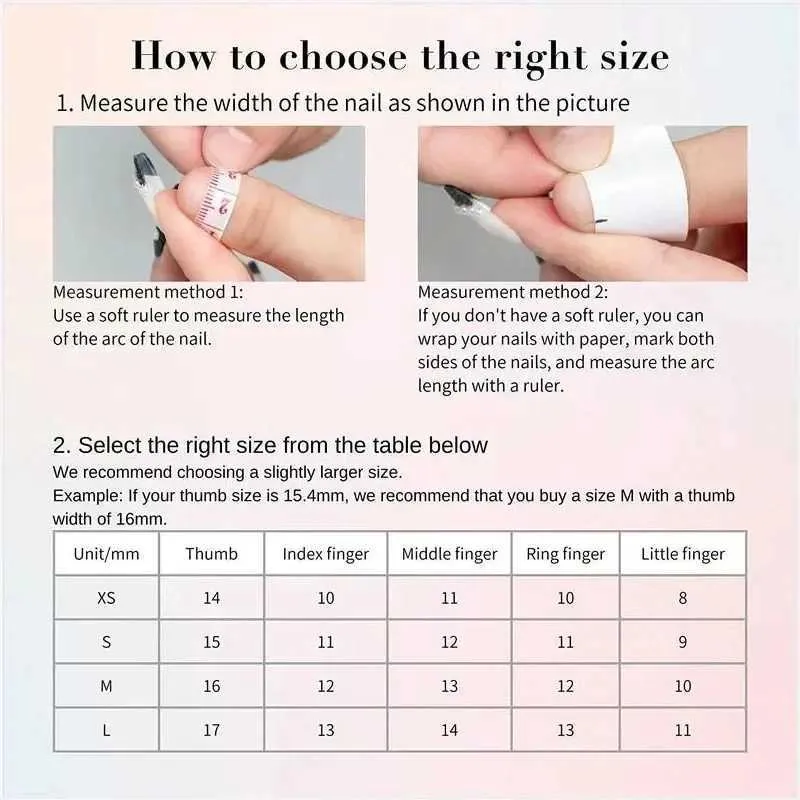 How to choose the right size

1. Measure the width of the nail as shown in the picture

Measurement method 1:
Use a soft ruler to measure the length of the arc of the nail.

Measurement method 2:
If you don't have a soft ruler, you can wrap your nails with paper, mark both sides of the nails, and measure the arc length with a ruler.

2. Select the right size from the table below
We recommend choosing a slightly larger size.
Example: If your thumb size is 15.4mm, we recommend that you buy a size M with a thumb width of 16mm.

| Unit/mm | Thumb | Index finger | Middle finger | Ring finger | Little finger |
|---|---|---|---|---|---|
| XS | 14 | 10 | 11 | 10 | 8 |
| S | 15 | 11 | 12 | 11 | 9 |
| M | 16 | 12 | 13 | 12 | 10 |
| L | 17 | 13 | 14 | 13 | 11 |