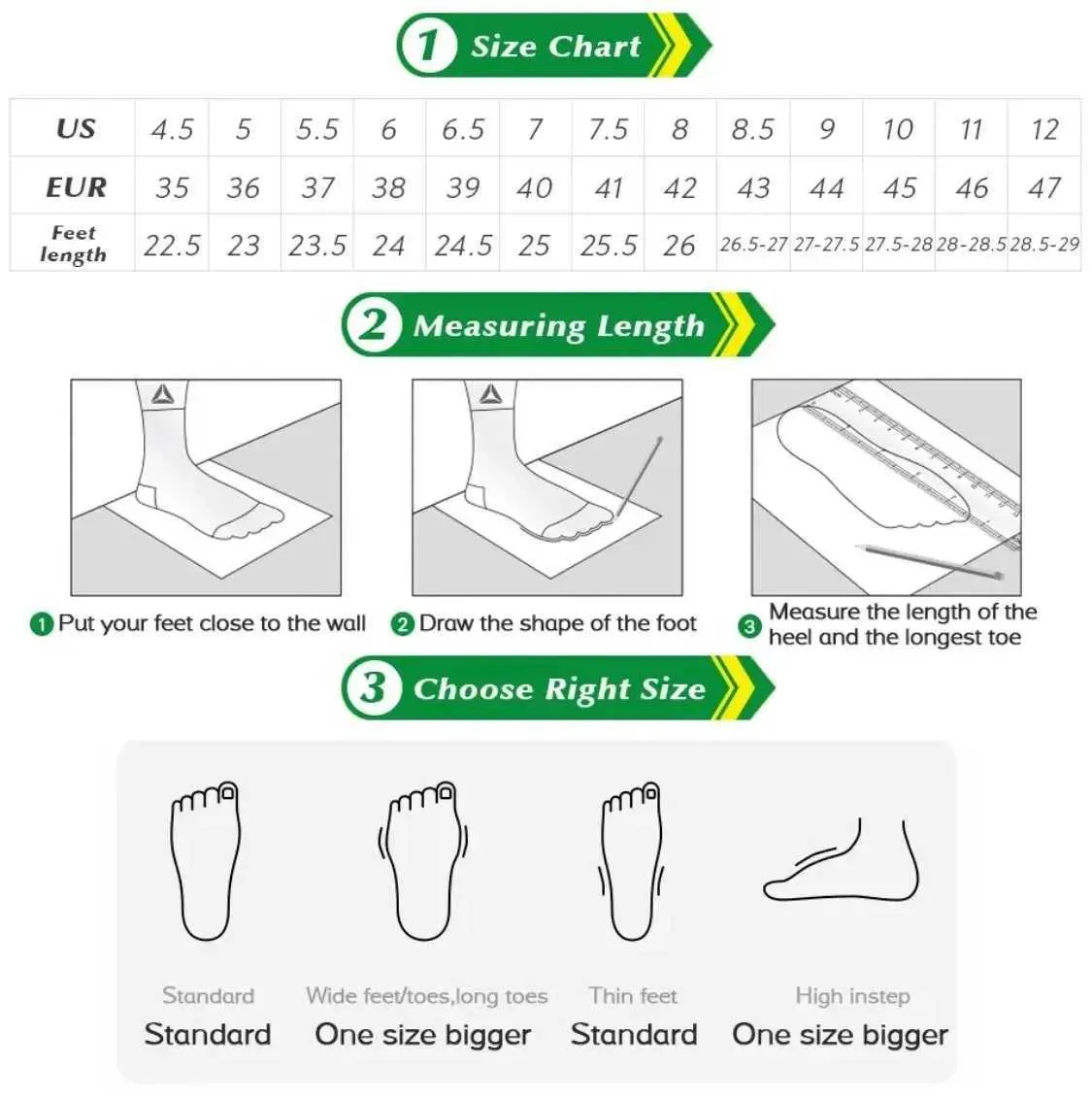 1 Size Chart

| US | 4.5 | 5 | 5.5 | 6 | 6.5 | 7 | 7.5 | 8 | 8.5 | 9 | 10 | 11 | 12 |
|---|---|---|---|---|---|---|---|---|---|---|---|---|---|
| EUR | 35 | 36 | 37 | 38 | 39 | 40 | 41 | 42 | 43 | 44 | 45 | 46 | 47 |
| Feet length | 22.5 | 23 | 23.5 | 24 | 24.5 | 25 | 25.5 | 26 | 26.5-27 | 27-27.5 | 27.5-28 | 28-28.5 | 28.5-29 |

2 Measuring Length

1 Put your feet close to the wall

2 Draw the shape of the foot

3 Measure the length of the heel and the longest toe

3 Choose Right Size

Standard
Standard

Wide feet/toes,long toes
One size bigger

Thin feet
Standard

High instep
One size bigger