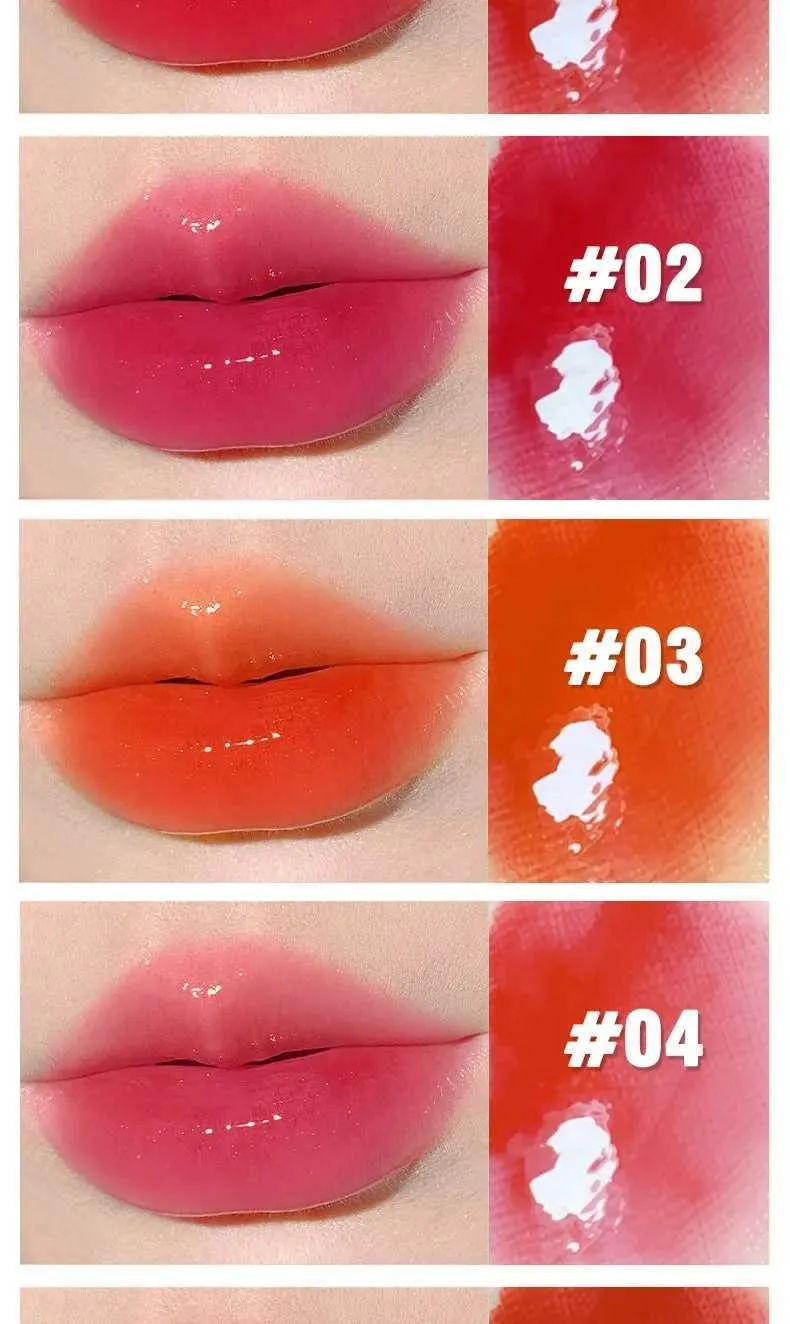 #02

#03

#04