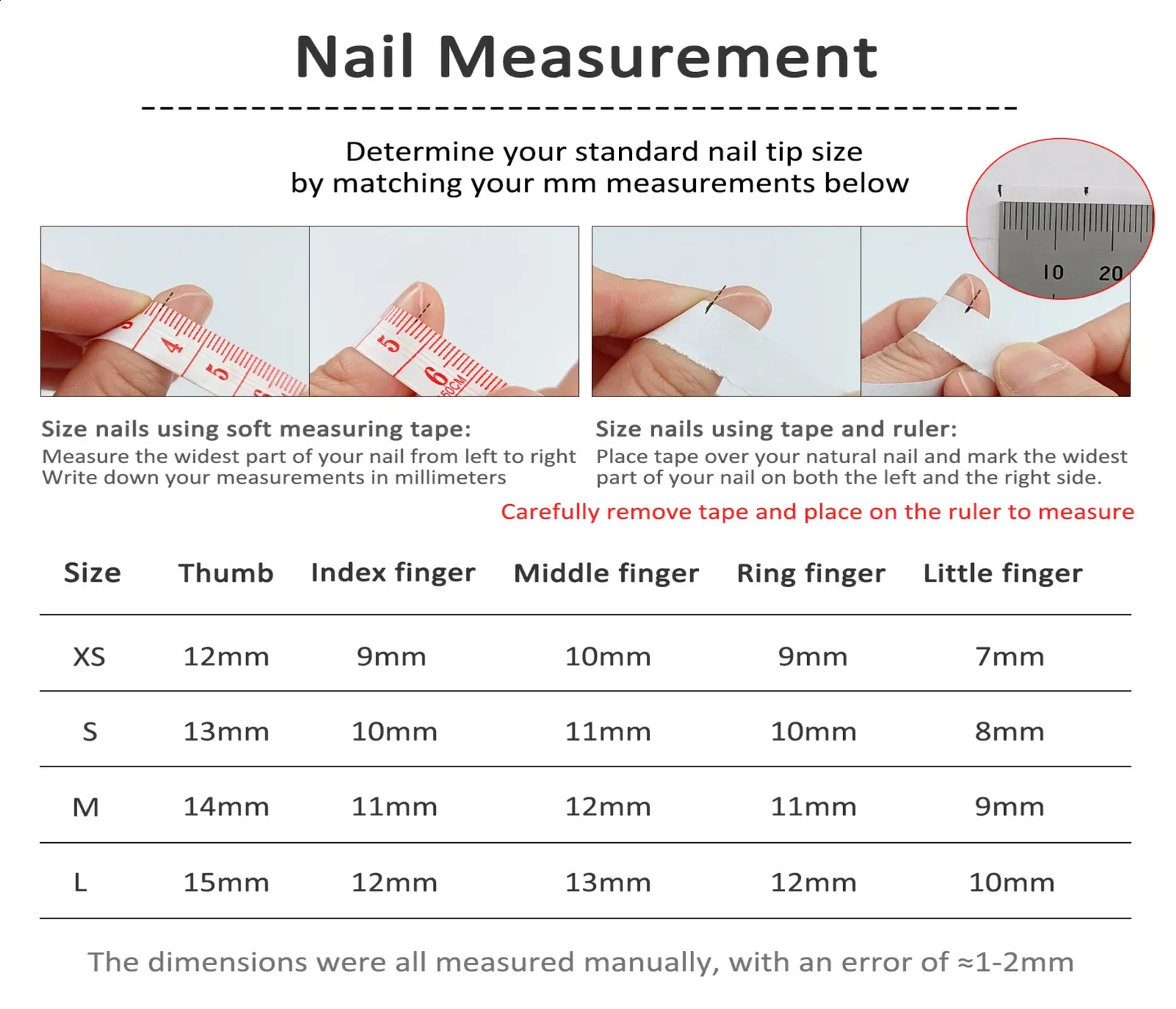 Nail Measurement

Determine your standard nail tip size
by matching your mm measurements below

10 20

4 5

5 6 150CM

Size nails using soft measuring tape:
Measure the widest part of your nail from left to right
Write down your measurements in millimeters

Size nails using tape and ruler:
Place tape over your natural nail and mark the widest part of your nail on both the left and the right side.

Carefully remove tape and place on the ruler to measure

| Size | Thumb | Index finger | Middle finger | Ring finger | Little finger |
|---|---|---|---|---|---|
| XS | 12mm | 9mm | 10mm | 9mm | 7mm |
| S | 13mm | 10mm | 11mm | 10mm | 8mm |
| M | 14mm | 11mm | 12mm | 11mm | 9mm |
| L | 15mm | 12mm | 13mm | 12mm | 10mm |

The dimensions were all measured manually, with an error of ≈1-2mm