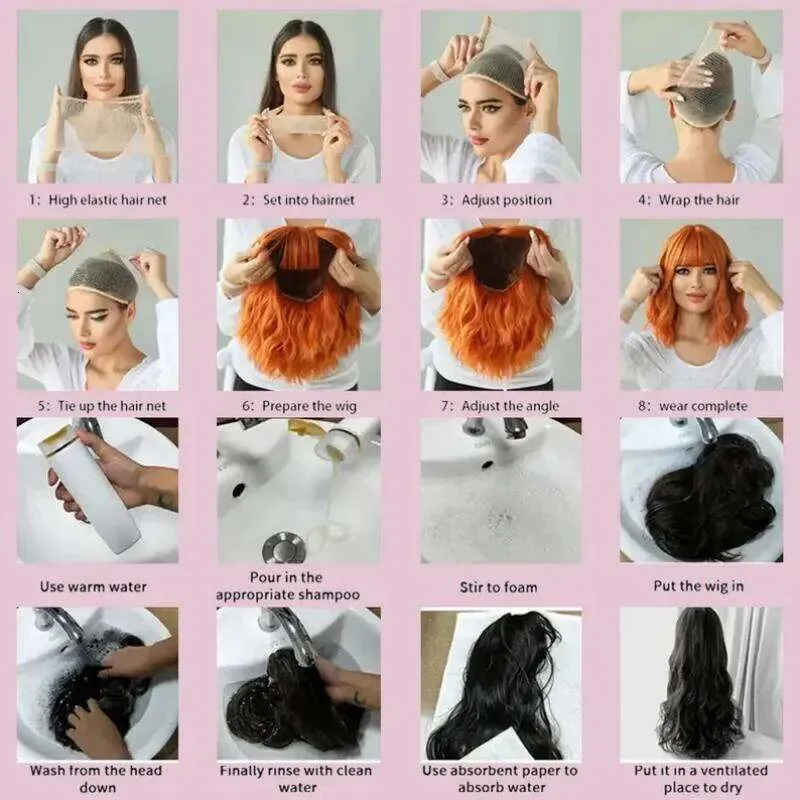 1: High elastic hair net

2: Set into hairnet

3: Adjust position

4: Wrap the hair

5: Tie up the hair net

6: Prepare the wig

7: Adjust the angle

8: wear complete

Use warm water

Pour in the appropriate shampoo

Stir to foam

Put the wig in

Wash from the head down

Finally rinse with clean water

Use absorbent paper to absorb water

Put it in a ventilated place to dry