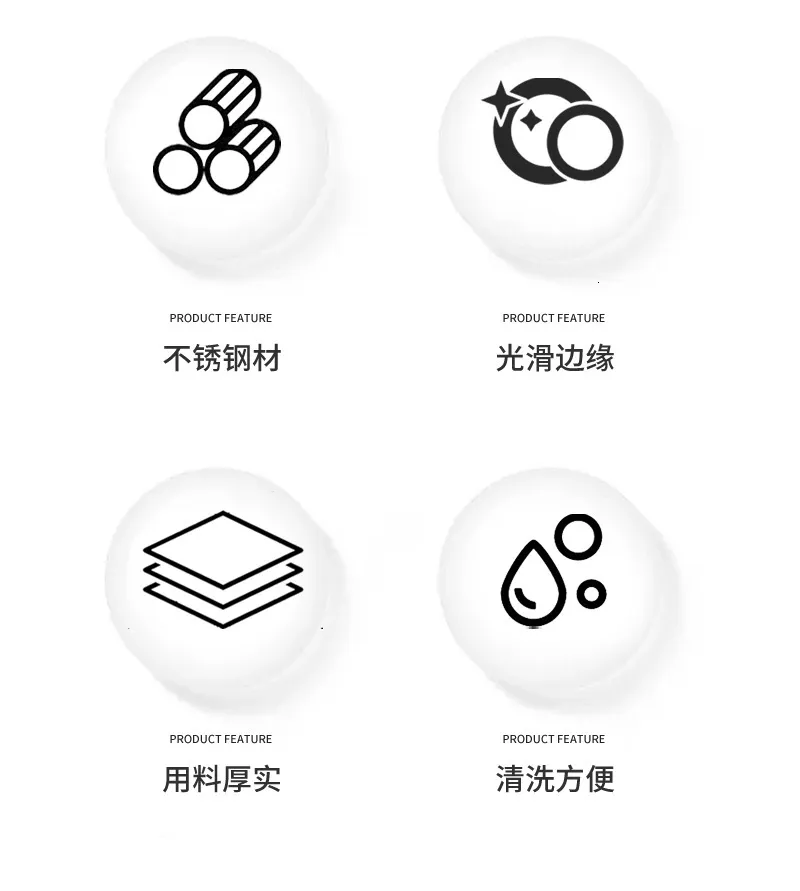 PRODUCT FEATURE
不锈钢材

PRODUCT FEATURE
光滑边缘

PRODUCT FEATURE
用料厚实

PRODUCT FEATURE
清洗方便