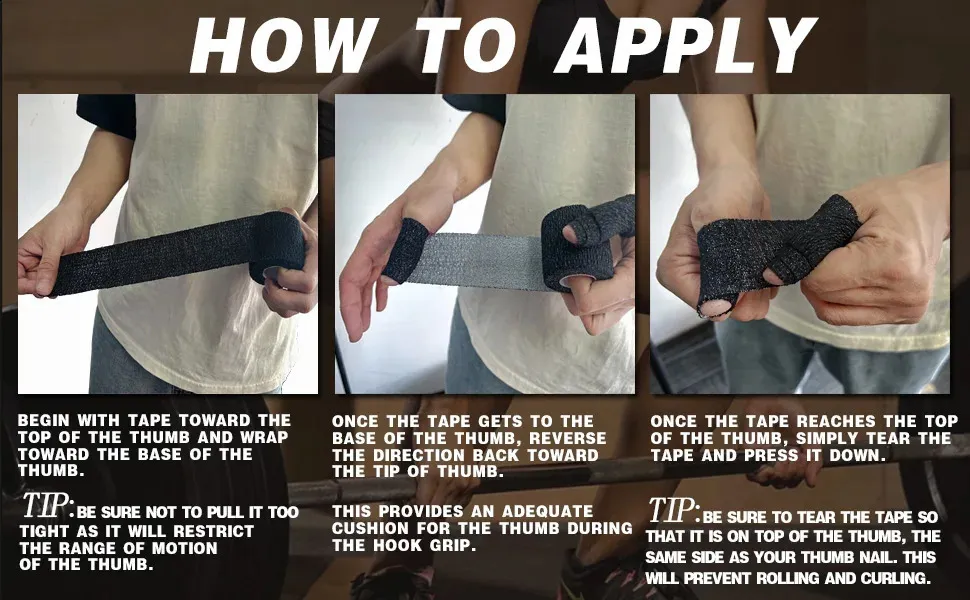 HOW TO APPLY

BEGIN WITH TAPE TOWARD THE TOP OF THE THUMB AND WRAP TOWARD THE BASE OF THE THUMB.

TIP: BE SURE NOT TO PULL IT TOO TIGHT AS IT WILL RESTRICT THE RANGE OF MOTION OF THE THUMB.

ONCE THE TAPE GETS TO THE BASE OF THE THUMB, REVERSE THE DIRECTION BACK TOWARD THE TIP OF THUMB.

THIS PROVIDES AN ADEQUATE CUSHION FOR THE THUMB DURING THE HOOK GRIP.

ONCE THE TAPE REACHES THE TOP OF THE THUMB, SIMPLY TEAR THE TAPE AND PRESS IT DOWN.

TIP: BE SURE TO TEAR THE TAPE SO THAT IT IS ON TOP OF THE THUMB, THE SAME SIDE AS YOUR THUMB NAIL. THIS WILL PREVENT ROLLING AND CURLING.