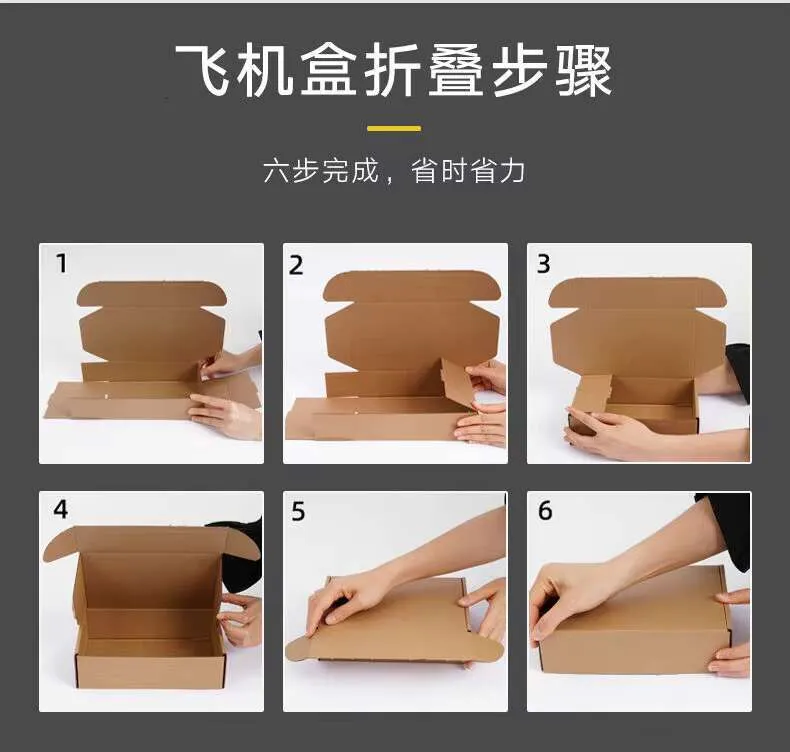 飞机盒折叠步骤

六步完成，省时省力

1

2

3

4

5

6