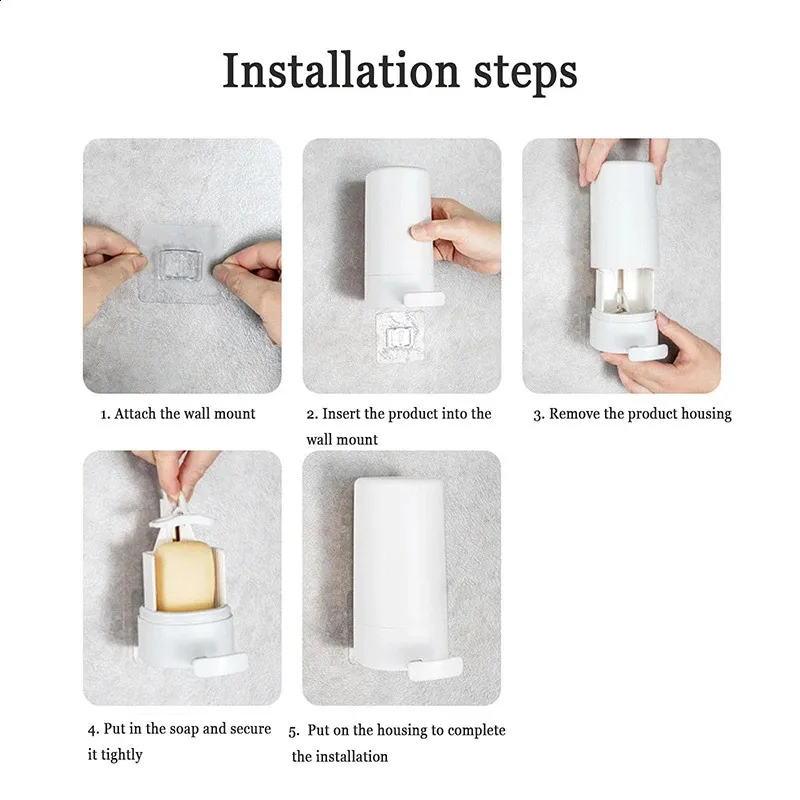 Installation steps

1. Attach the wall mount

2. Insert the product into the wall mount

3. Remove the product housing

4. Put in the soap and secure it tightly

5. Put on the housing to complete the installation