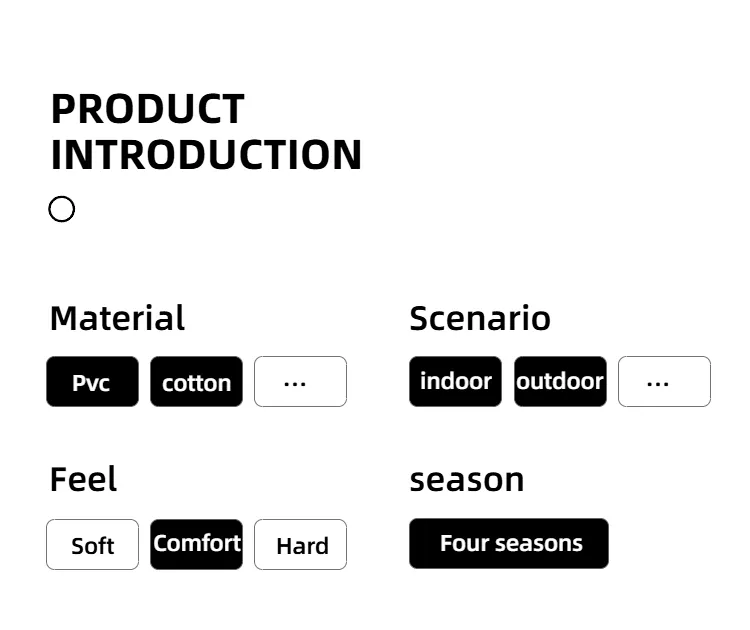 PRODUCT INTRODUCTION

Material

Pvc cotton ...

Scenario

indoor outdoor ...

Feel

Soft Comfort Hard

season

Four seasons