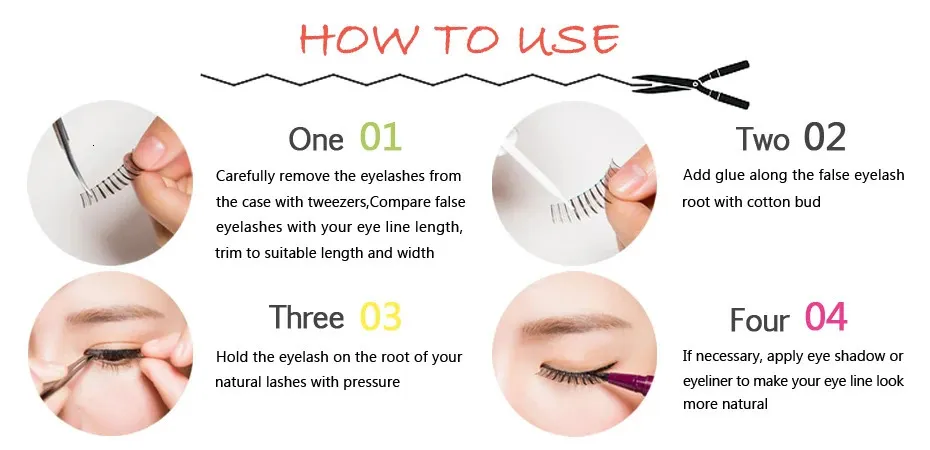 HOW TO USE

One 01

Carefully remove the eyelashes from the case with tweezers,Compare false eyelashes with your eye line length, trim to suitable length and width

Two 02

Add glue along the false eyelash root with cotton bud

Three 03

Hold the eyelash on the root of your natural lashes with pressure

Four 04

If necessary, apply eye shadow or eyeliner to make your eye line look more natural