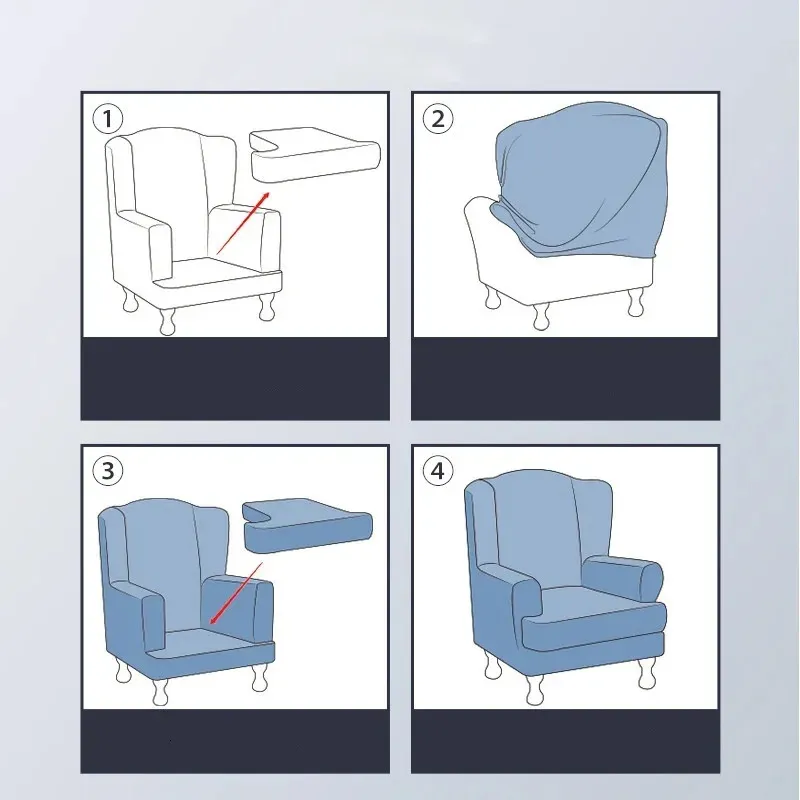 1

2

3

4