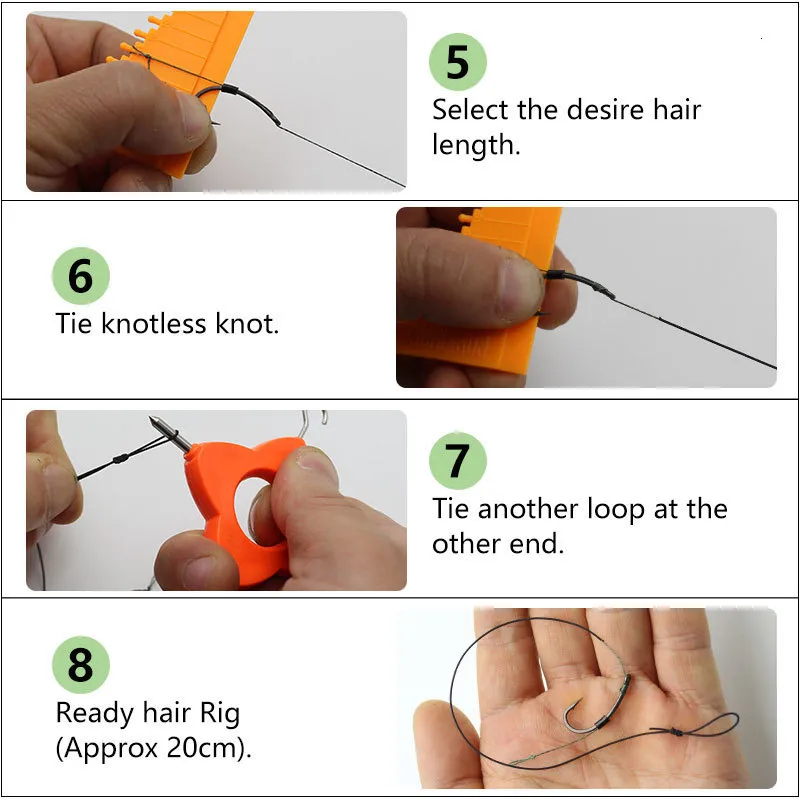 5
Select the desire hair length.

6
Tie knotless knot.

7
Tie another loop at the other end.

8
Ready hair Rig (Approx 20cm).