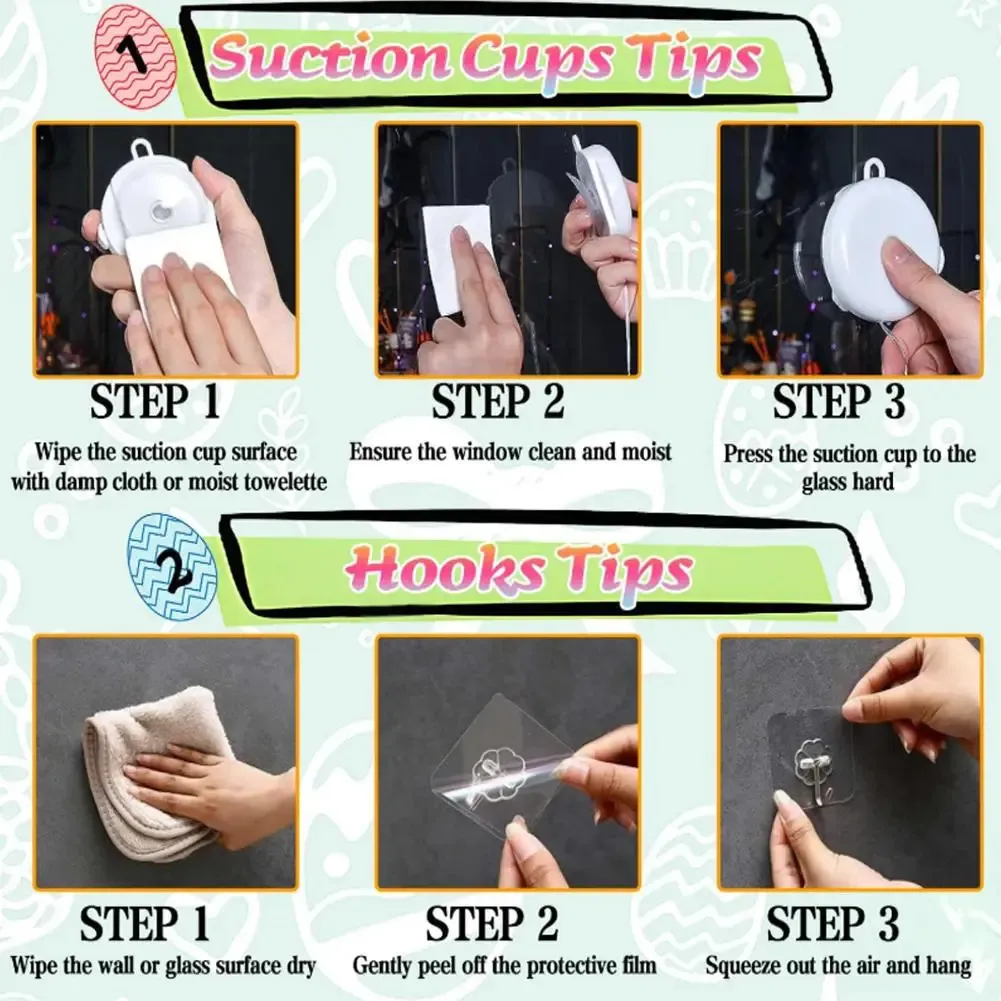 1 Suction Cups Tips

STEP 1
Wipe the suction cup surface with damp cloth or moist towelette

STEP 2
Ensure the window clean and moist

STEP 3
Press the suction cup to the glass hard

2 Hooks Tips

STEP 1
Wipe the wall or glass surface dry

STEP 2
Gently peel off the protective film

STEP 3
Squeeze out the air and hang