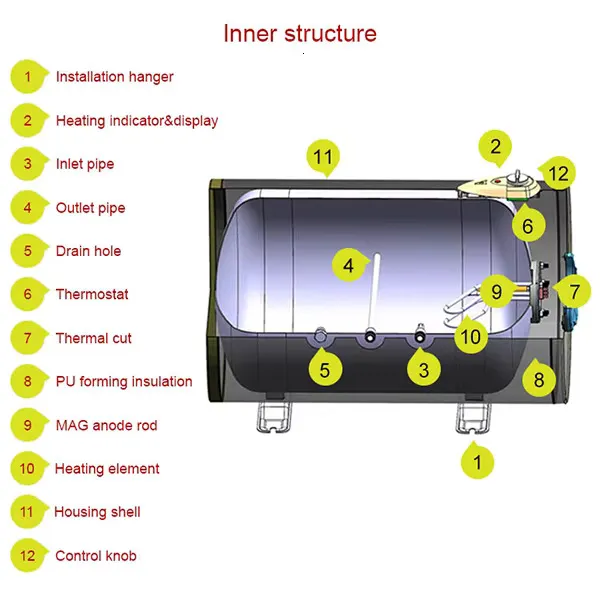 Inner structure

1 Installation hanger
2 Heating indicator&display
3 Inlet pipe
4 Outlet pipe
5 Drain hole
6 Thermostat
7 Thermal cut
8 PU forming insulation
9 MAG anode rod
10 Heating element
11 Housing shell
12 Control knob

11
2
12
6
4
9
7
10
5
3
8
1