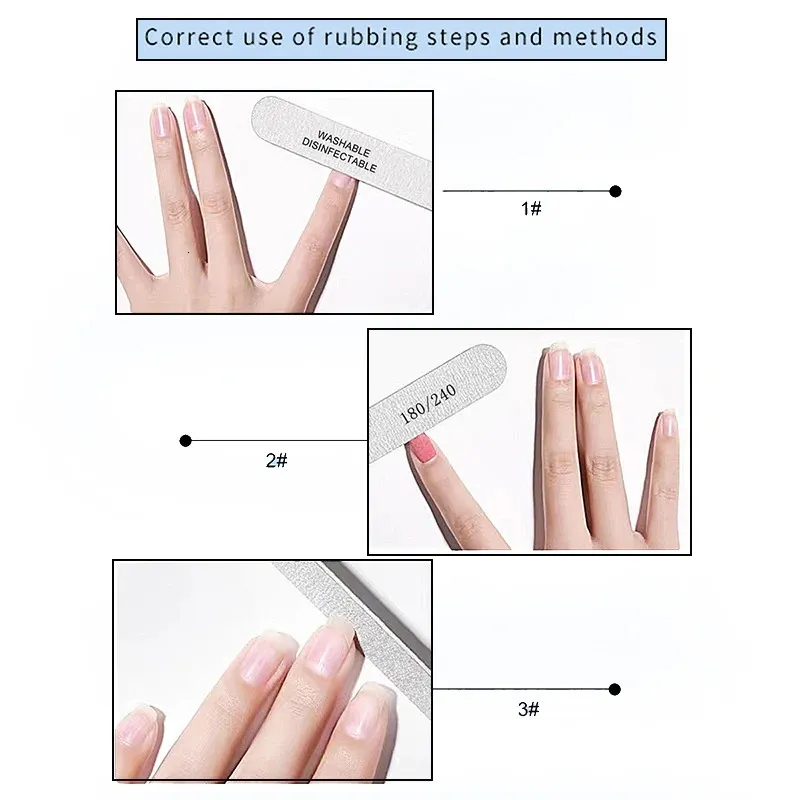 Correct use of rubbing steps and methods

WASHABLE
DISINFECTABLE

1#

180/240

2#

3#