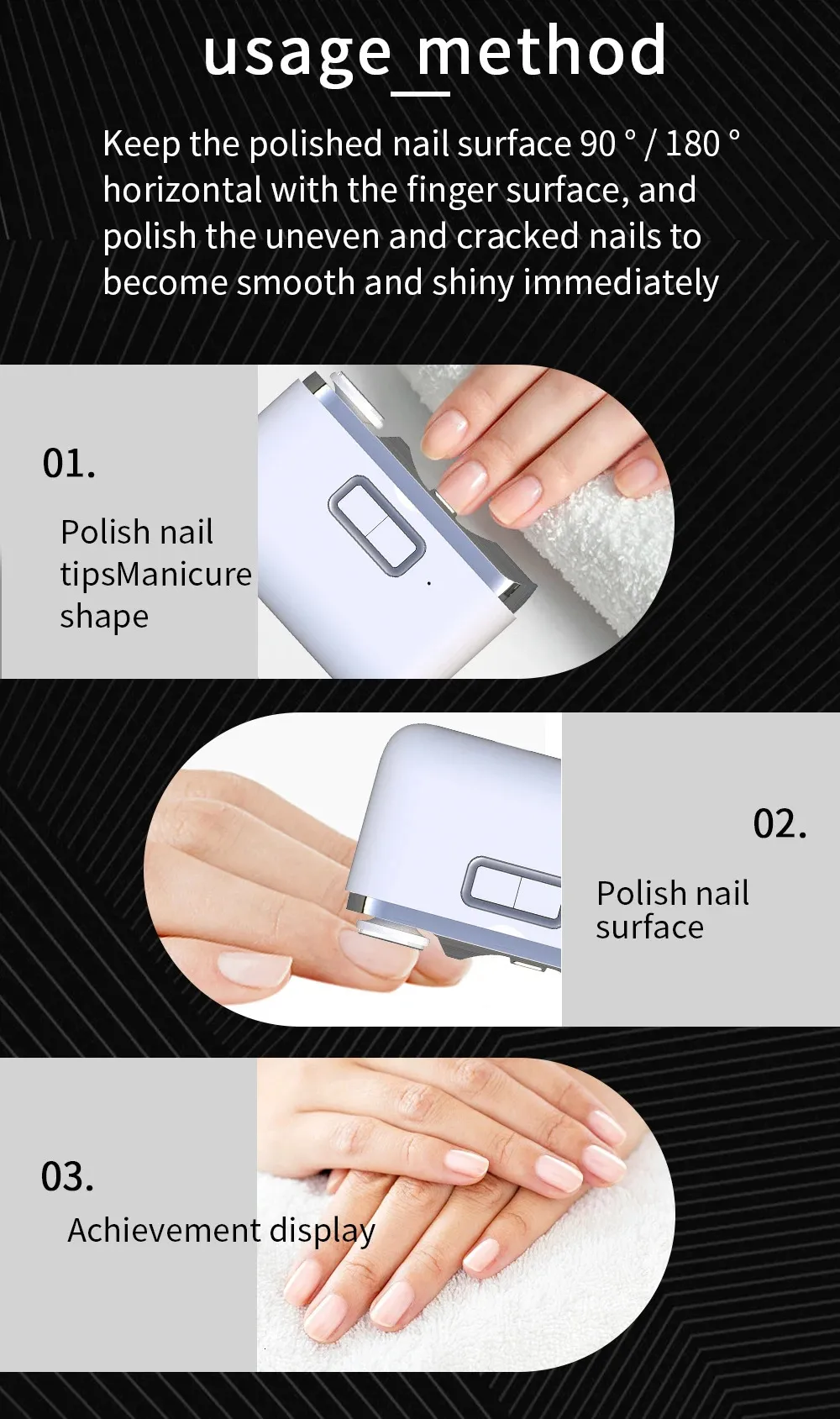 usage_method

Keep the polished nail surface 90 ° / 180 ° horizontal with the finger surface, and polish the uneven and cracked nails to become smooth and shiny immediately

01.
Polish nail tipsManicure shape

02.
Polish nail surface

03.
Achievement display