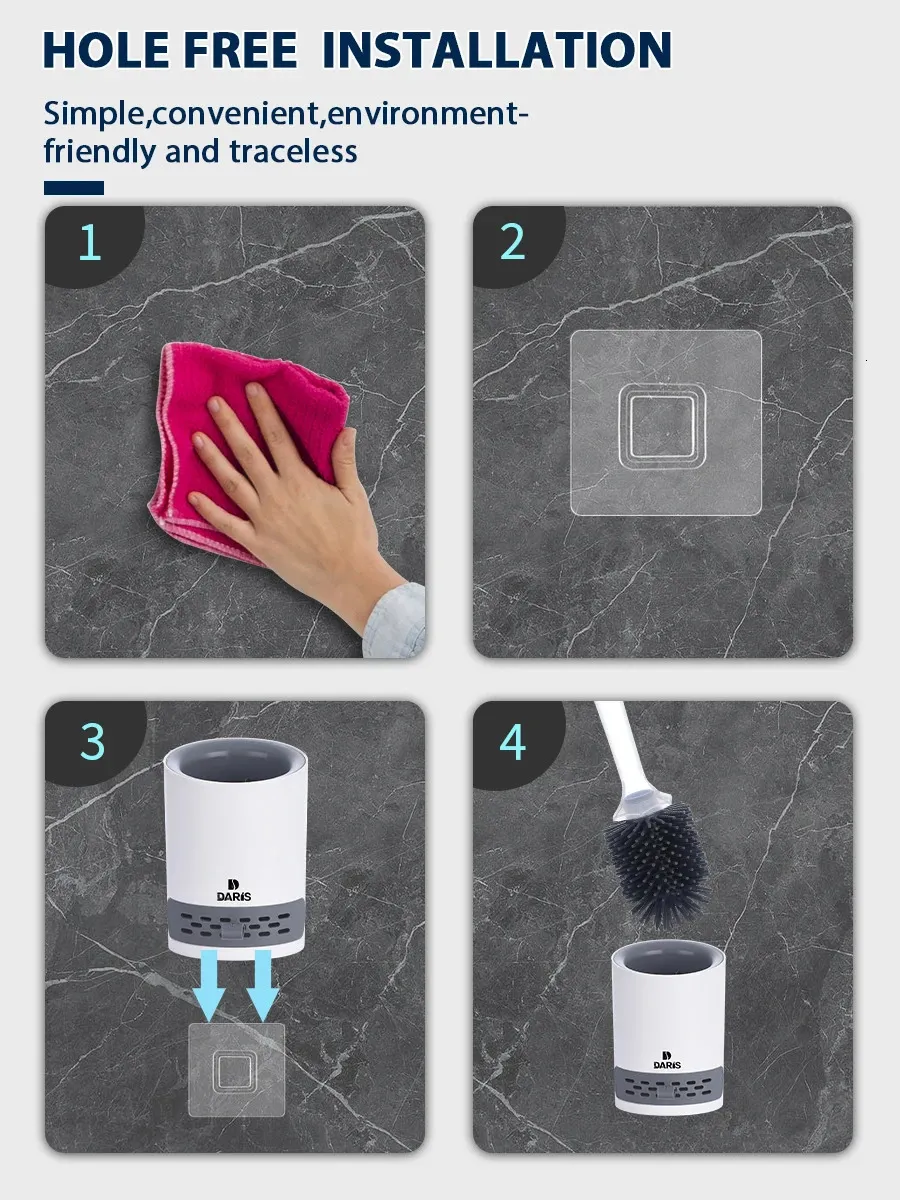 HOLE FREE INSTALLATION

Simple,convenient,environment-friendly and traceless

1

2

3

DARIS

4

DARIS