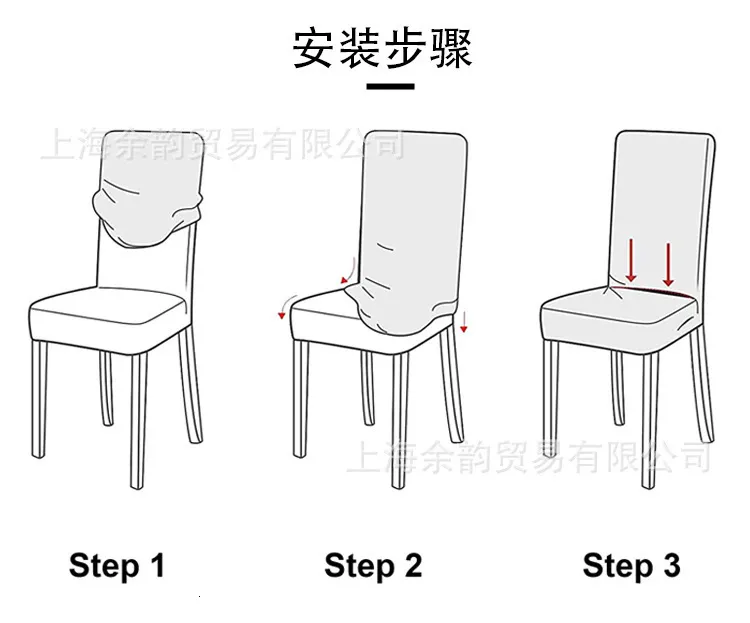 安装步骤

上海余韵贸易有限公司

上海余韵贸易有限公司

Step 1

Step 2

Step 3