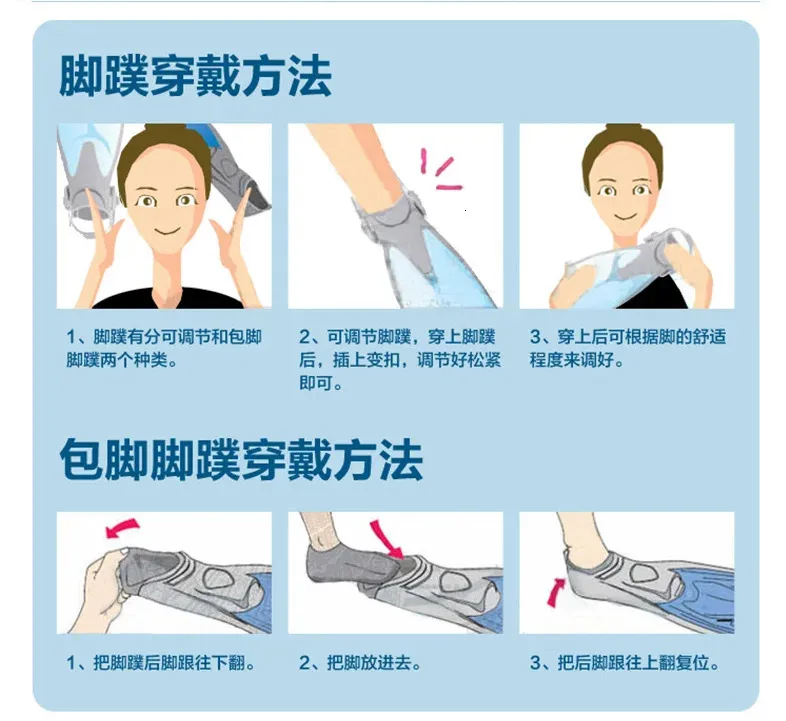 脚蹼穿戴方法

1、脚蹼有分可调节和包脚脚蹼两个种类。

2、可调节脚蹼，穿上脚蹼后，插上变扣，调节好松紧即可。

3、穿上后可根据脚的舒适程度来调好。

包脚脚蹼穿戴方法

1、把脚蹼后脚跟往下翻。

2、把脚放进去。

3、把后脚跟往上翻复位。