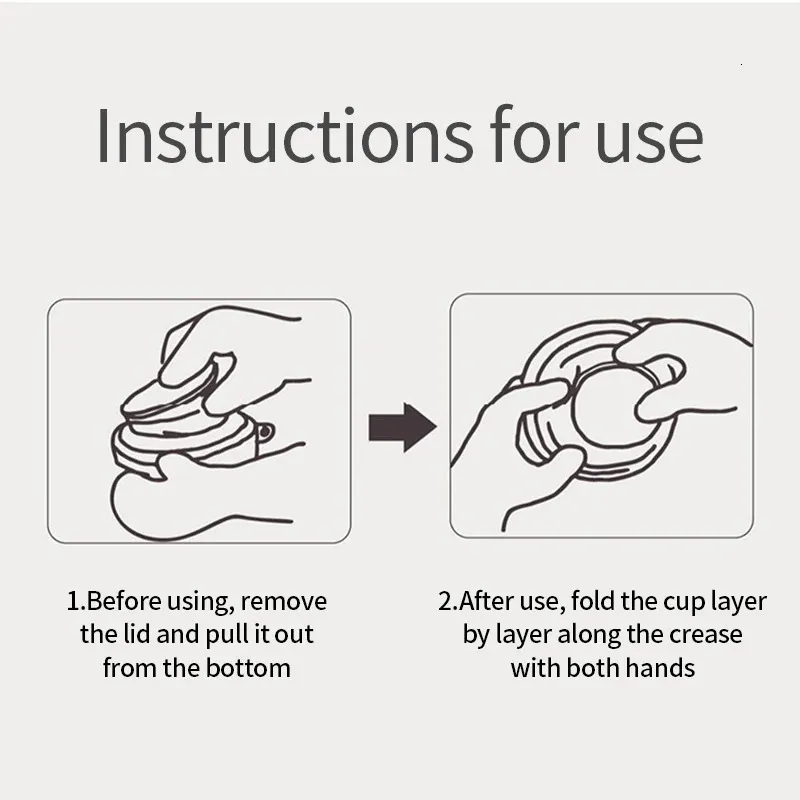 Instructions for use

1.Before using, remove the lid and pull it out from the bottom

2.After use, fold the cup layer by layer along the crease with both hands