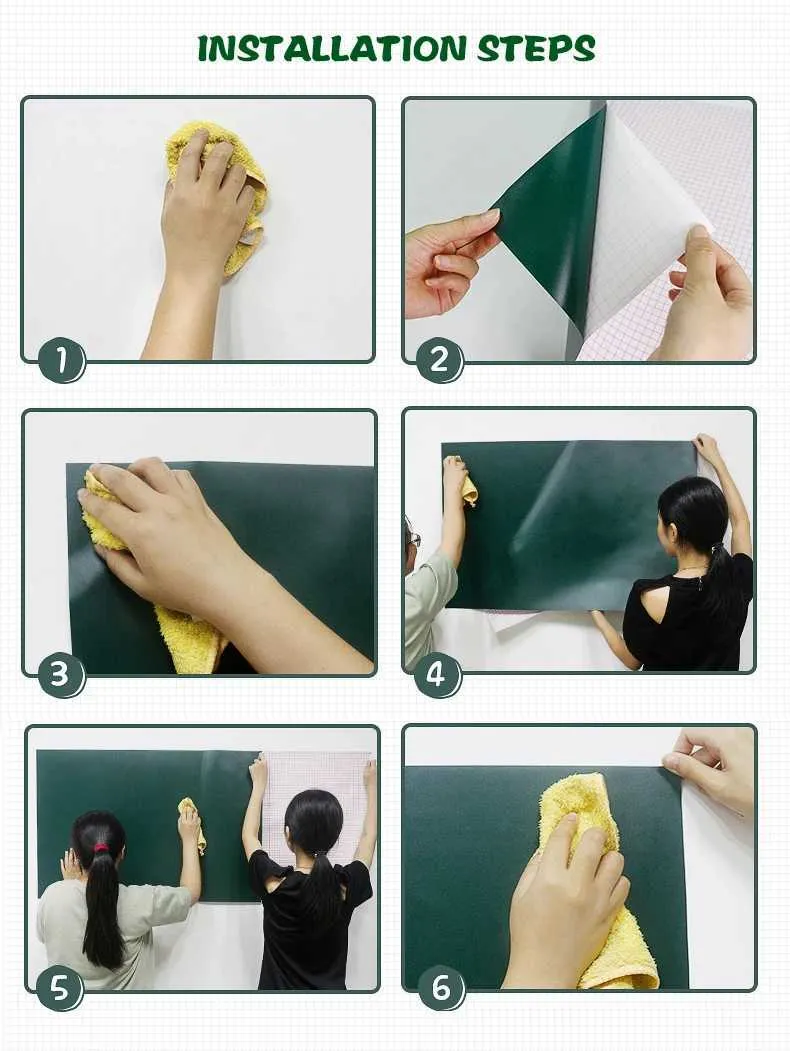 INSTALLATION STEPS

1

2

3

4

5

6