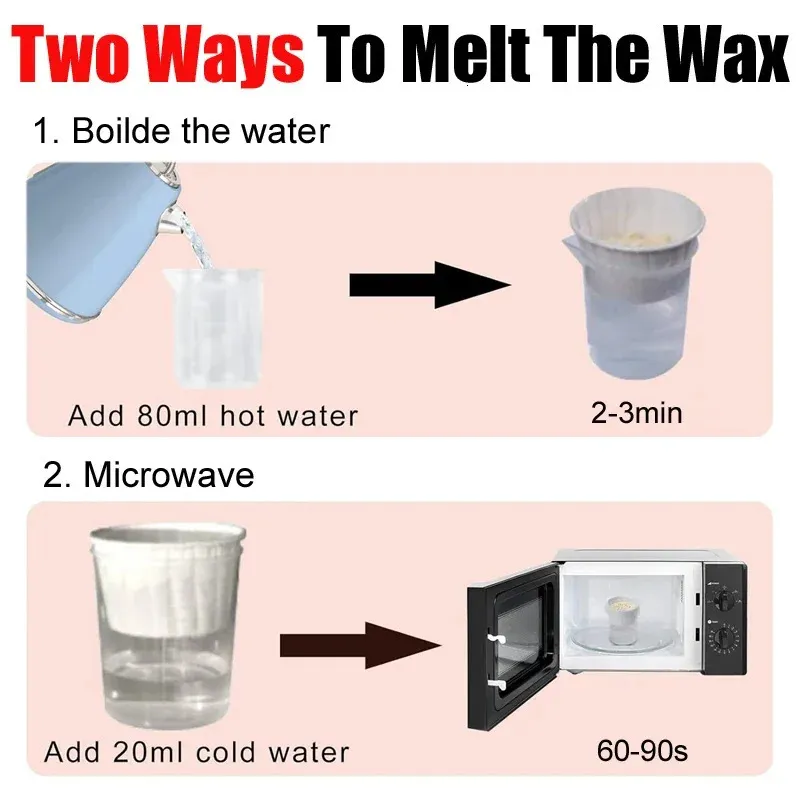 Two Ways To Melt The Wax

1. Boilde the water

Add 80ml hot water

2-3min

2. Microwave

Add 20ml cold water

60-90s