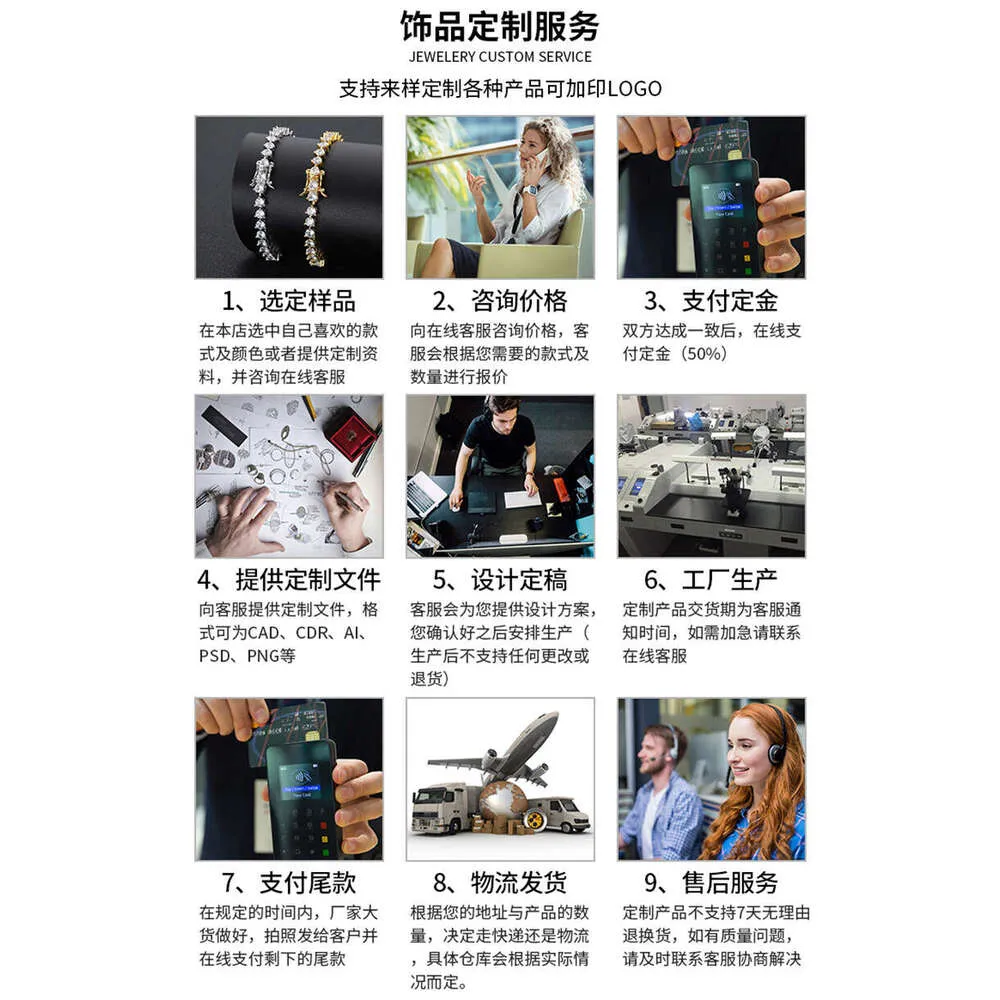 饰品定制服务
JEWELERY CUSTOM SERVICE

支持来样定制各种产品可加印LOGO

1、选定样品
在本店选中自己喜欢的款式及颜色或者提供定制资料，并咨询在线客服

2、咨询价格
向在线客服咨询价格，客服会根据您需要的款式及数量进行报价

3、支付定金
双方达成一致后，在线支付定金（50%）

4、提供定制文件
向客服提供定制文件，格式可为CAD、CDR、AI、PSD、PNG等

5、设计定稿
客服会为您提供设计方案，您确认好之后安排生产（生产后不支持任何更改或退货）

6、工厂生产
定制产品交货期为客服通知时间，如需加急请联系在线客服

7、支付尾款
在规定的时间内，厂家大货做好，拍照发给客户并在线支付剩下的尾款

8、物流发货
根据您的地址与产品的数量，决定走快递还是物流，具体仓库会根据实际情况而定。

9、售后服务
定制产品不支持7天无理由退换货，如有质量问题，请及时联系客服协商解决