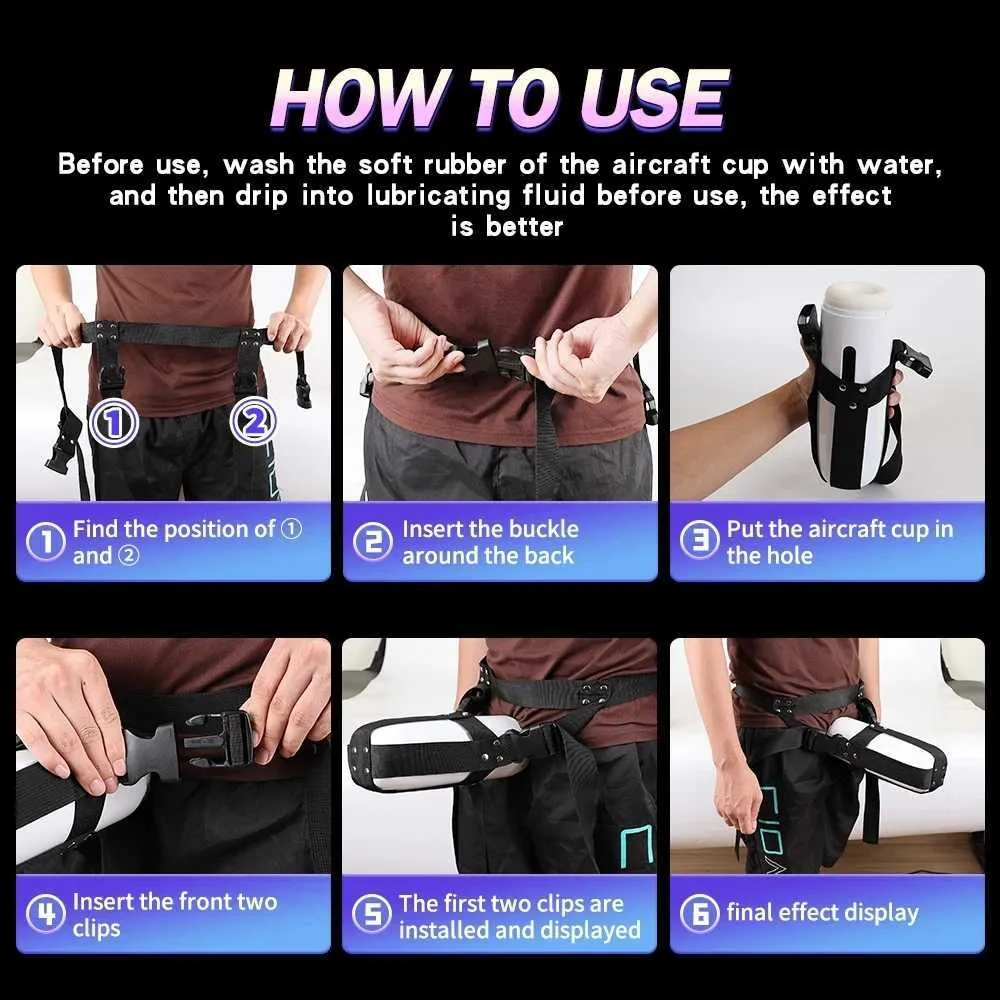 HOW TO USE

Before use, wash the soft rubber of the aircraft cup with water, and then drip into lubricating fluid before use, the effect is better

①

②

① Find the position of ① and ②

② Insert the buckle around the back

③ Put the aircraft cup in the hole

④ Insert the front two clips

⑤ The first two clips are installed and displayed

⑥ final effect display