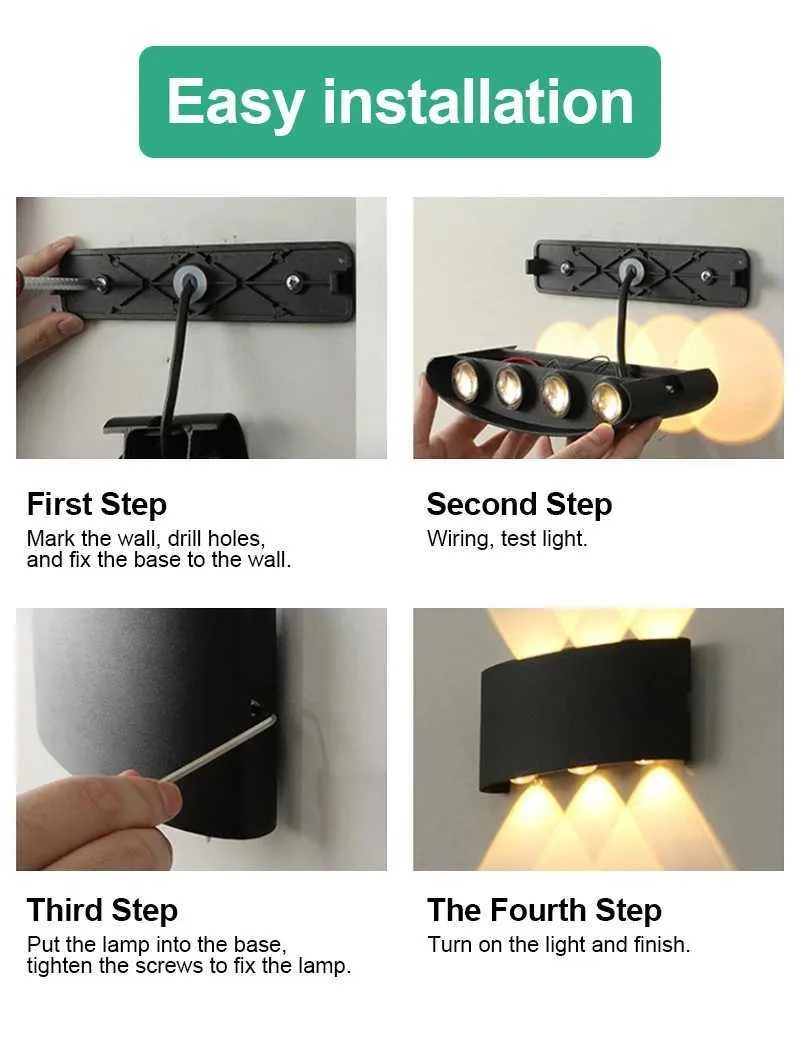 Easy installation

First Step
Mark the wall, drill holes, and fix the base to the wall.

Second Step
Wiring, test light.

Third Step
Put the lamp into the base, tighten the screws to fix the lamp.

The Fourth Step
Turn on the light and finish.