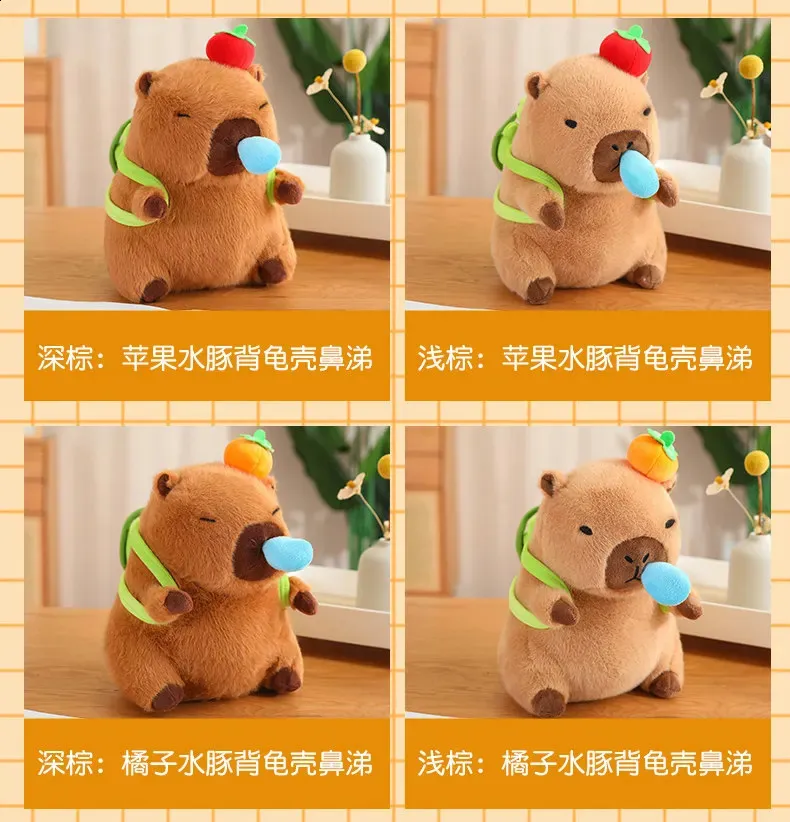 深棕：苹果水豚背龟壳鼻涕

浅棕：苹果水豚背龟壳鼻涕

深棕：橘子水豚背龟壳鼻涕

浅棕：橘子水豚背龟壳鼻涕