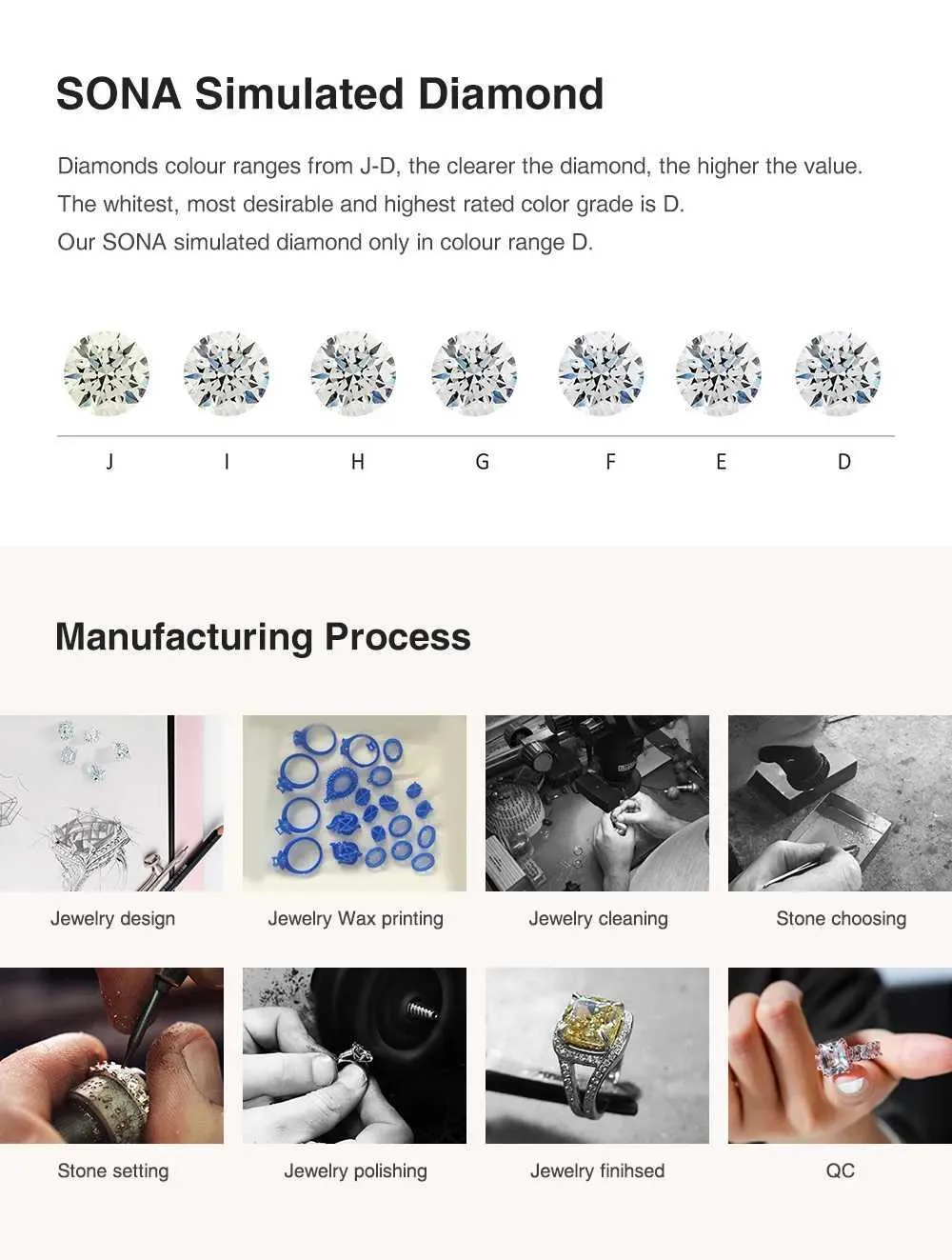 SONA Simulated Diamond

Diamonds colour ranges from J-D, the clearer the diamond, the higher the value.
The whitest, most desirable and highest rated color grade is D.
Our SONA simulated diamond only in colour range D.

J I H G F E D

Manufacturing Process

Jewelry design

Jewelry Wax printing

Jewelry cleaning

Stone choosing

Stone setting

Jewelry polishing

Jewelry finihsed

QC