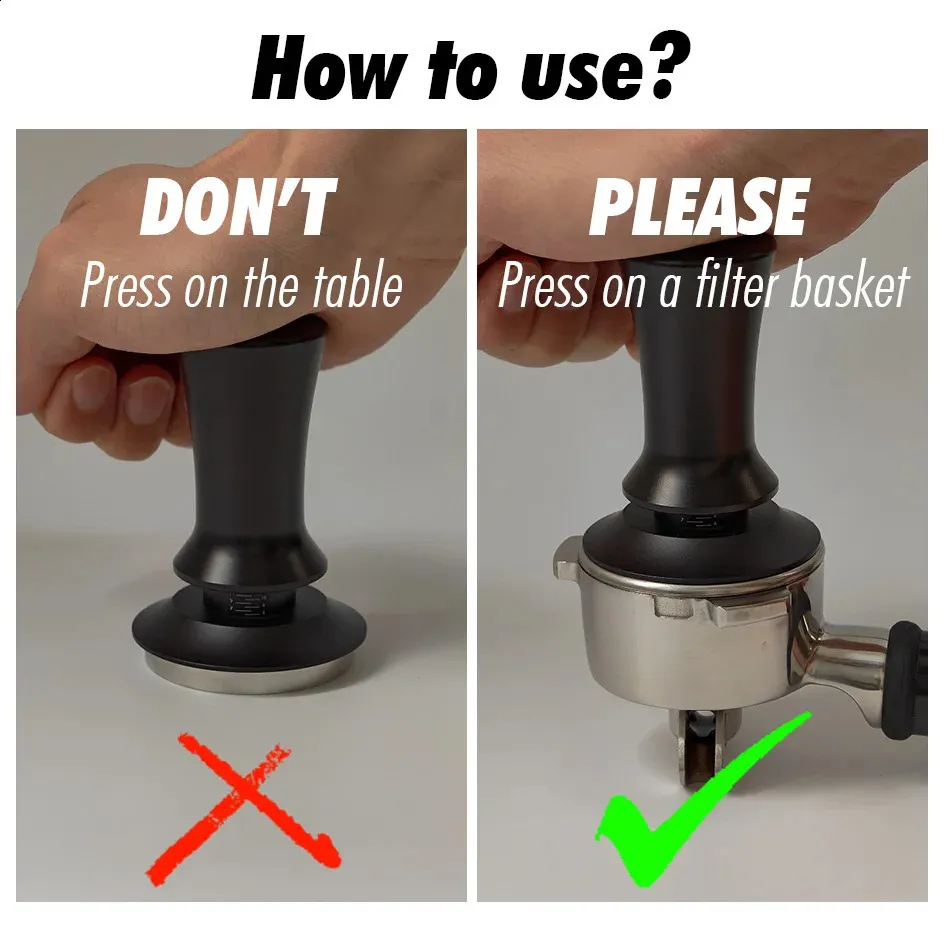 How to use?

DON'T
Press on the table

PLEASE
Press on a filter basket