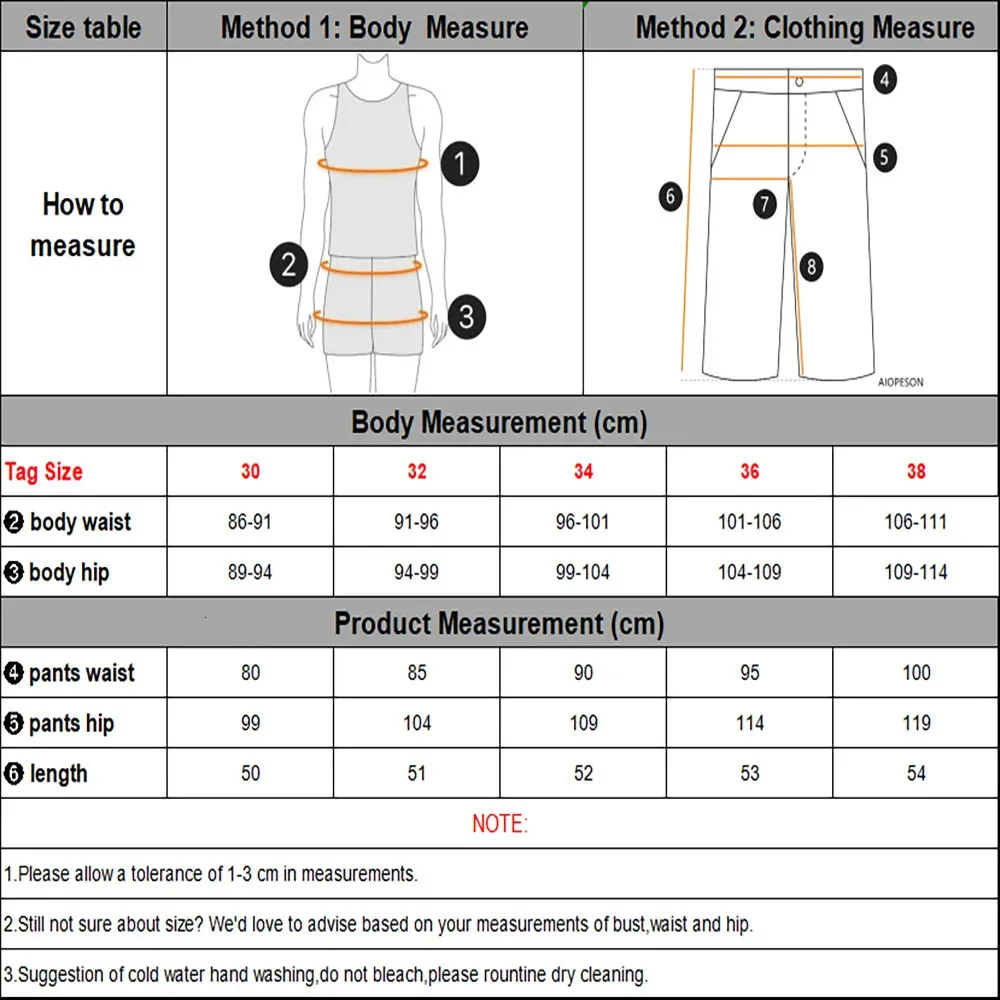 | Size table | Method 1: Body Measure | Method 2: Clothing Measure |
|---|---|---|
| How to measure | 1 2 3 | 4 5 6 7 8 AIOPESON |

Body Measurement (cm)

| Tag Size | 30 | 32 | 34 | 36 | 38 |
|---|---|---|---|---|---|
| ❷ body waist | 86-91 | 91-96 | 96-101 | 101-106 | 106-111 |
| ❸ body hip | 89-94 | 94-99 | 99-104 | 104-109 | 109-114 |

Product Measurement (cm)

| ❹ pants waist | 80 | 85 | 90 | 95 | 100 |
|---|---|---|---|---|---|
| ❺ pants hip | 99 | 104 | 109 | 114 | 119 |
| ❻ length | 50 | 51 | 52 | 53 | 54 |

NOTE:

1.Please allow a tolerance of 1-3 cm in measurements.

2.Still not sure about size? We'd love to advise based on your measurements of bust,waist and hip.

3.Suggestion of cold water hand washing,do not bleach,please rountine dry cleaning.