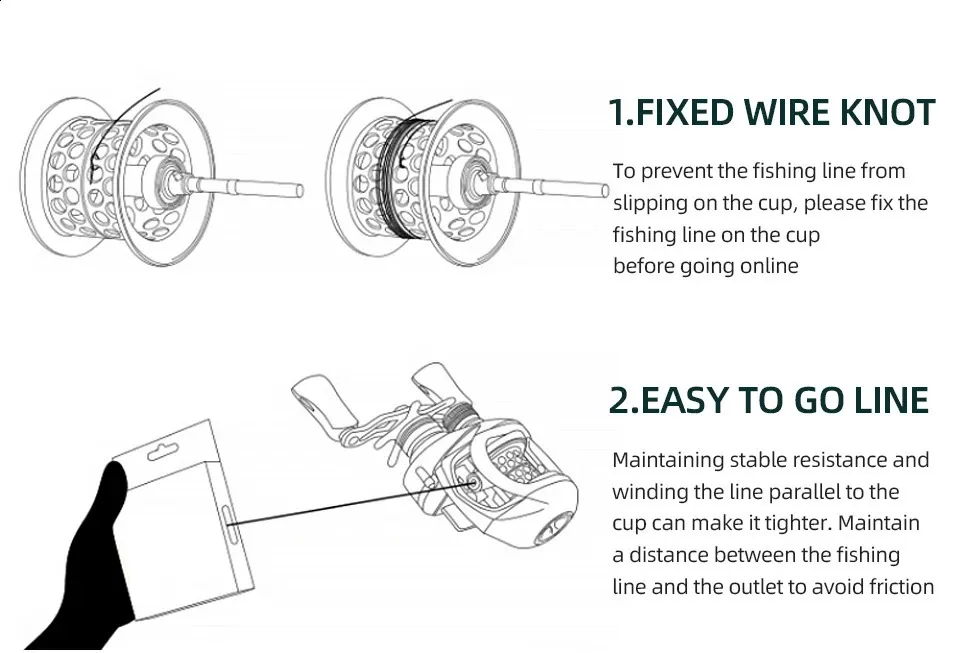 1.FIXED WIRE KNOT

To prevent the fishing line from slipping on the cup, please fix the fishing line on the cup before going online

2.EASY TO GO LINE

Maintaining stable resistance and winding the line parallel to the cup can make it tighter. Maintain a distance between the fishing line and the outlet to avoid friction