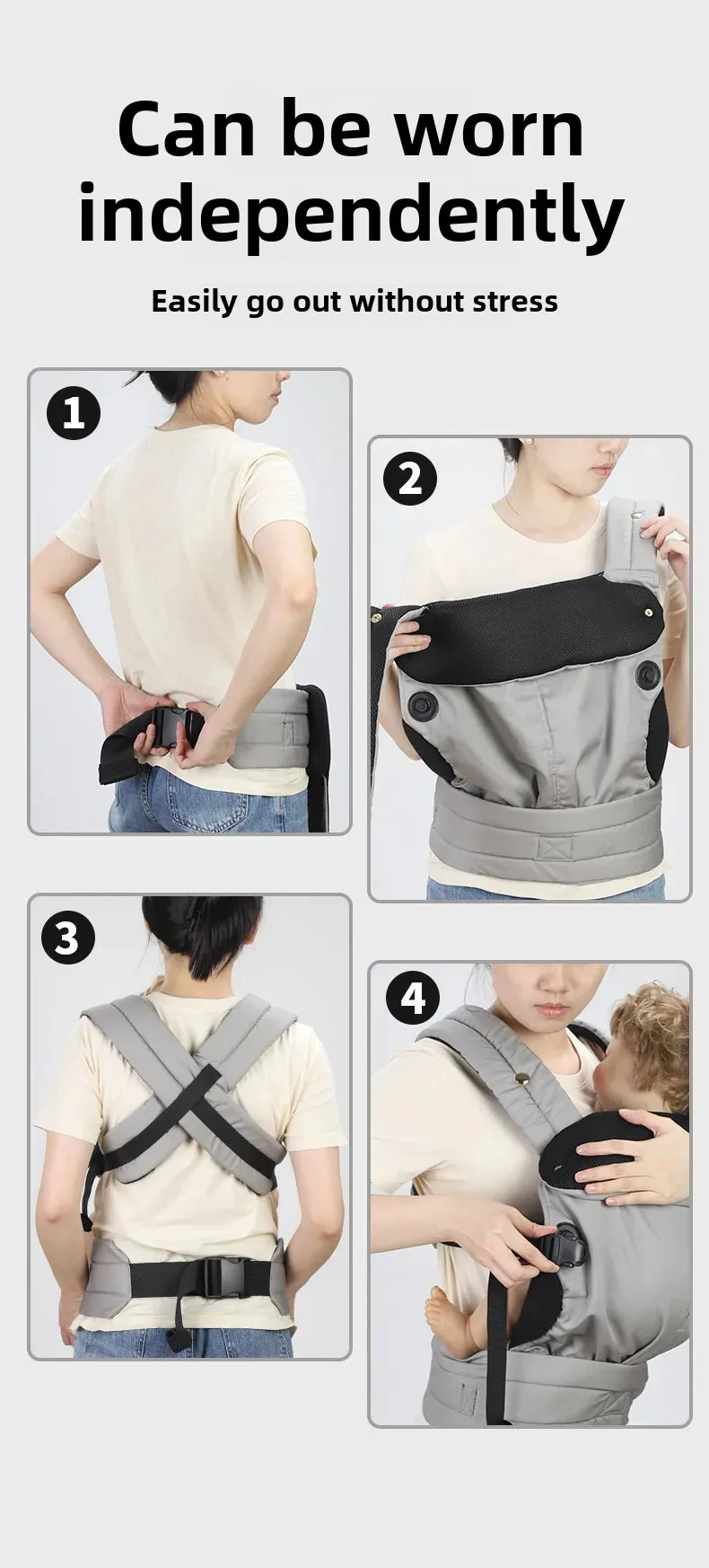 Can be worn independently

Easily go out without stress

1

2

3

4