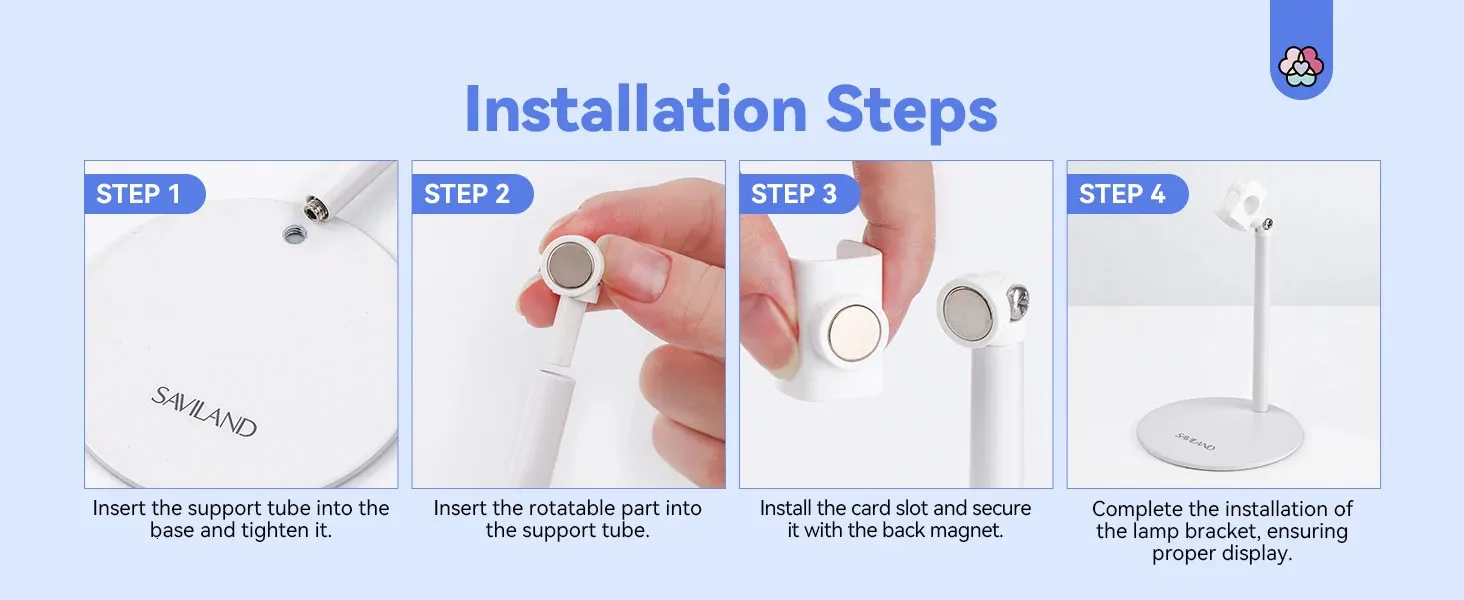 Installation Steps

STEP 1

SAVILAND

Insert the support tube into the base and tighten it.

STEP 2

Insert the rotatable part into the support tube.

STEP 3

Install the card slot and secure it with the back magnet.

STEP 4

SAVILAND

Complete the installation of the lamp bracket, ensuring proper display.