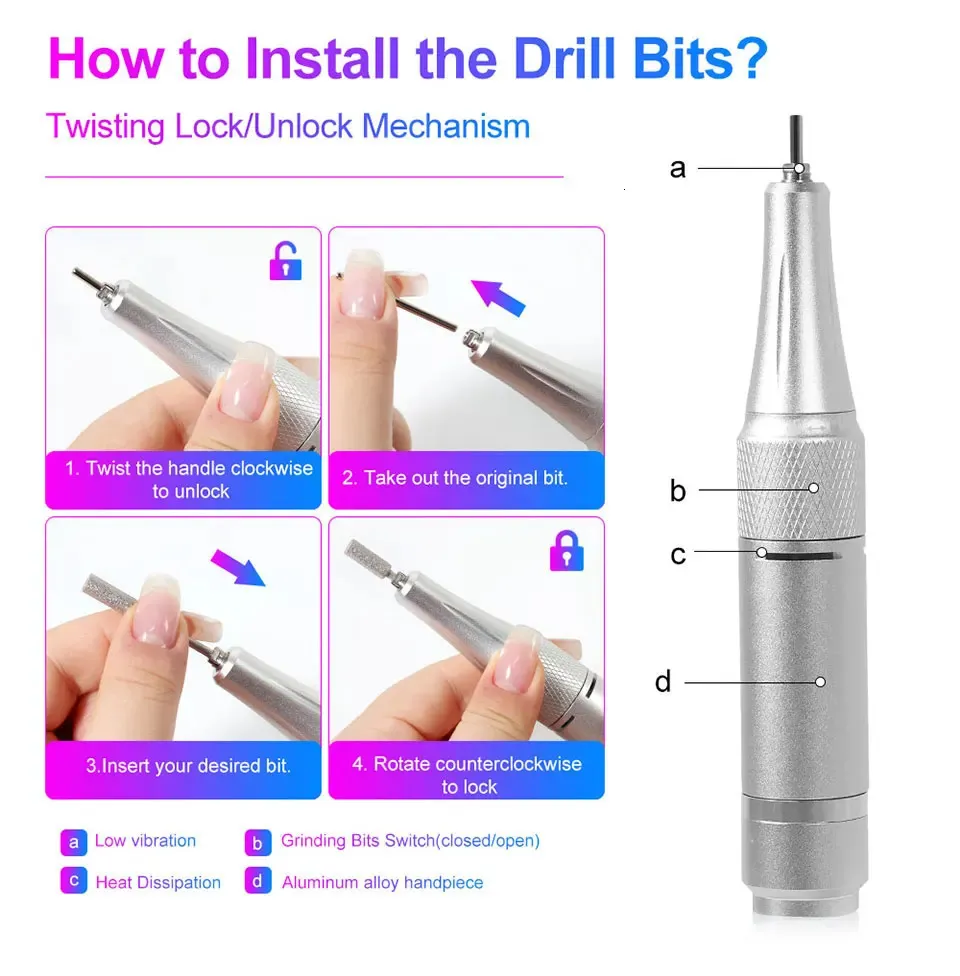 How to Install the Drill Bits?

Twisting Lock/Unlock Mechanism

1. Twist the handle clockwise to unlock

2. Take out the original bit.

3.Insert your desired bit.

4. Rotate counterclockwise to lock

a Low vibration

b Grinding Bits Switch(closed/open)

c Heat Dissipation

d Aluminum alloy handpiece

a

b

c

d