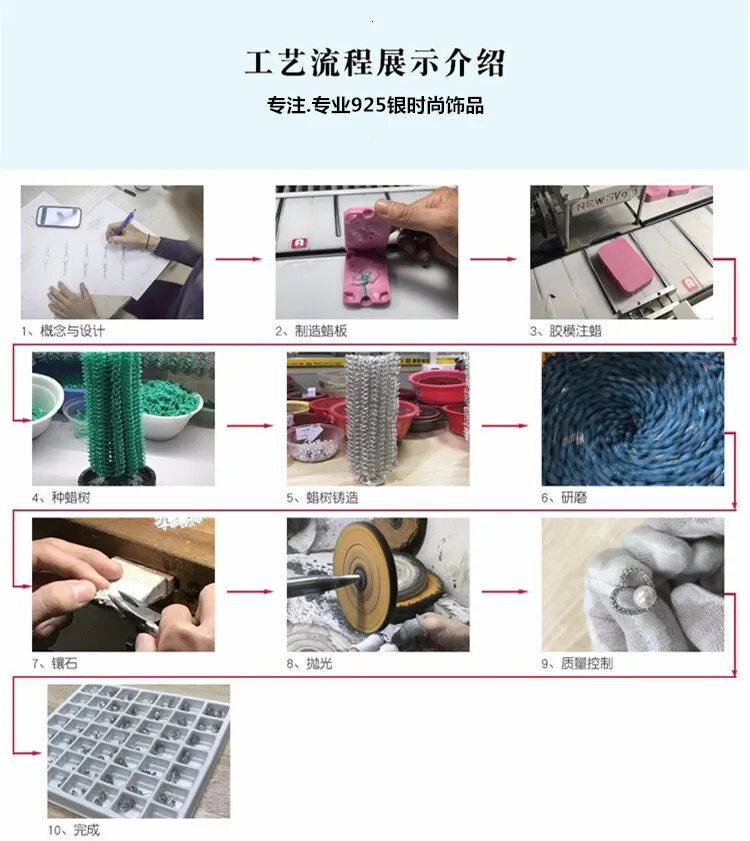 工艺流程展示介绍

专注.专业925银时尚饰品

1、概念与设计

2、制造蜡板

NEWSV9

3、胶模注蜡

4、种蜡树

5、蜡树铸造

6、研磨

7、镶石

8、抛光

9、质量控制

10、完成