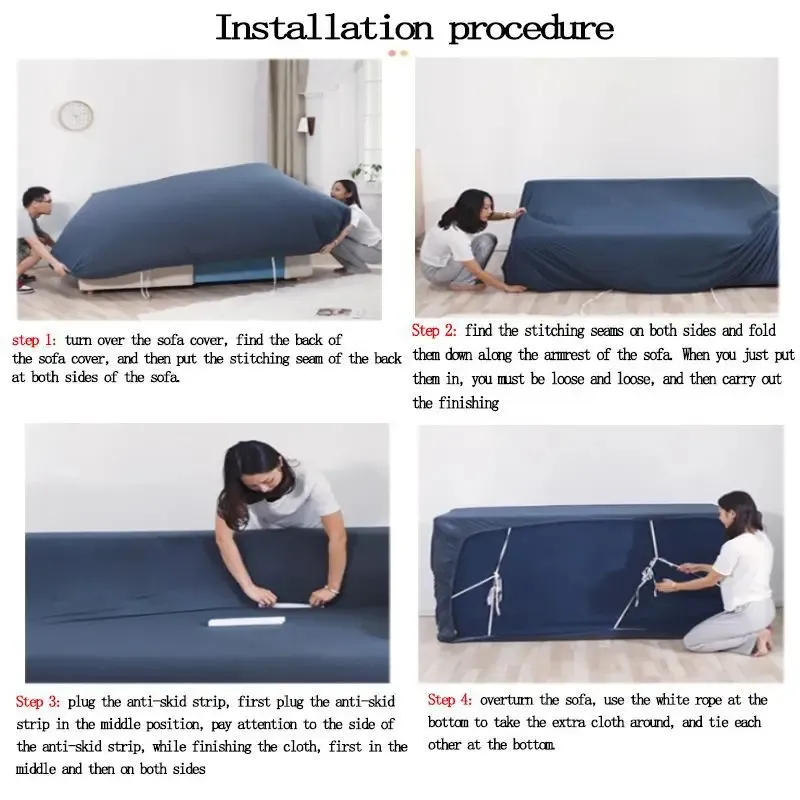 Installation procedure

step 1: turn over the sofa cover, find the back of the sofa cover, and then put the stitching seam of the back at both sides of the sofa.

Step 2: find the stitching seams on both sides and fold them down along the armrest of the sofa. When you just put them in, you must be loose and loose, and then carry out the finishing

Step 3: plug the anti-skid strip, first plug the anti-skid strip in the middle position, pay attention to the side of the anti-skid strip, while finishing the cloth, first in the middle and then on both sides

Step 4: overturn the sofa, use the white rope at the bottom to take the extra cloth around, and tie each other at the bottom.