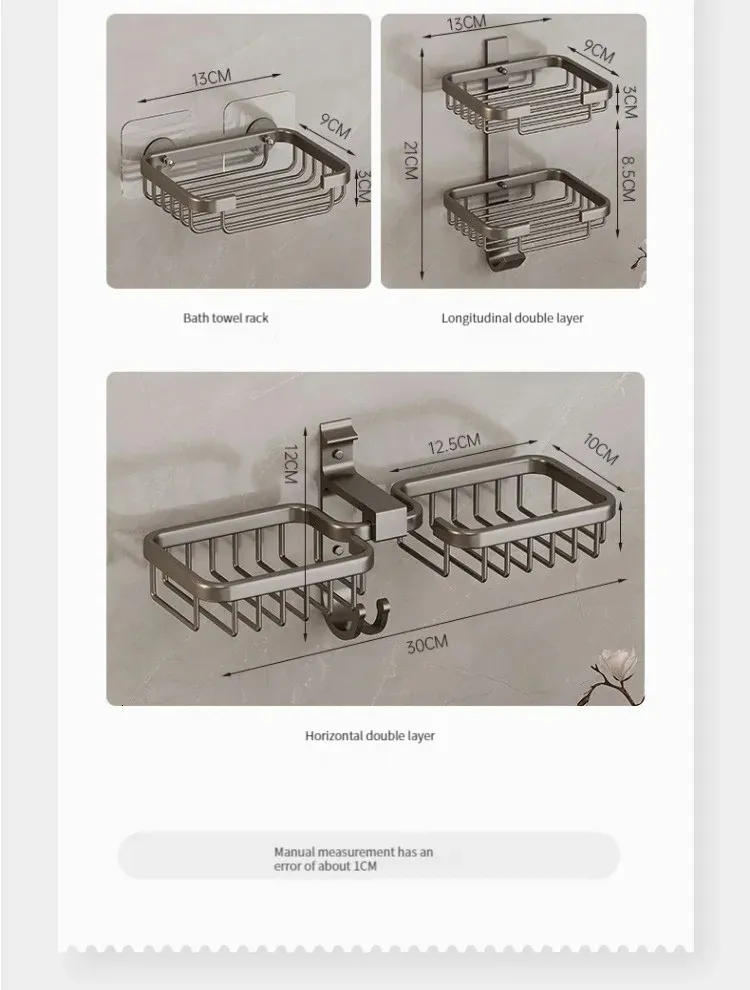 13CM
9CM
3CM

Bath towel rack

13CM
9CM
3CM
21CM
8.5CM

Longitudinal double layer

12CM
12.5CM
10CM
30CM

Horizontal double layer

Manual measurement has an error of about 1CM