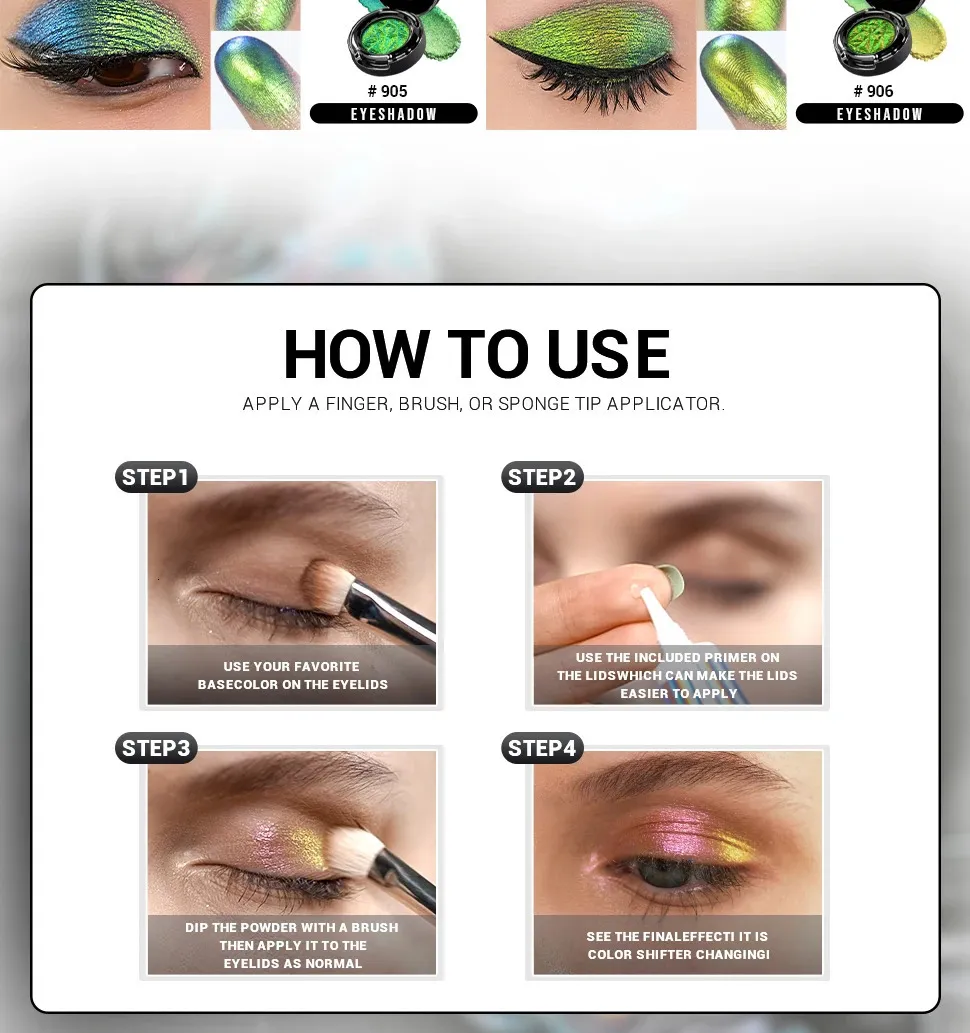 # 905
EYESHADOW

# 906
EYESHADOW

HOW TO USE
APPLY A FINGER, BRUSH, OR SPONGE TIP APPLICATOR.

STEP1
USE YOUR FAVORITE BASECOLOR ON THE EYELIDS

STEP2
USE THE INCLUDED PRIMER ON THE LIDSWHICH CAN MAKE THE LIDS EASIER TO APPLY

STEP3
DIP THE POWDER WITH A BRUSH THEN APPLY IT TO THE EYELIDS AS NORMAL

STEP4
SEE THE FINALEFFECTI IT IS COLOR SHIFTER CHANGINGI