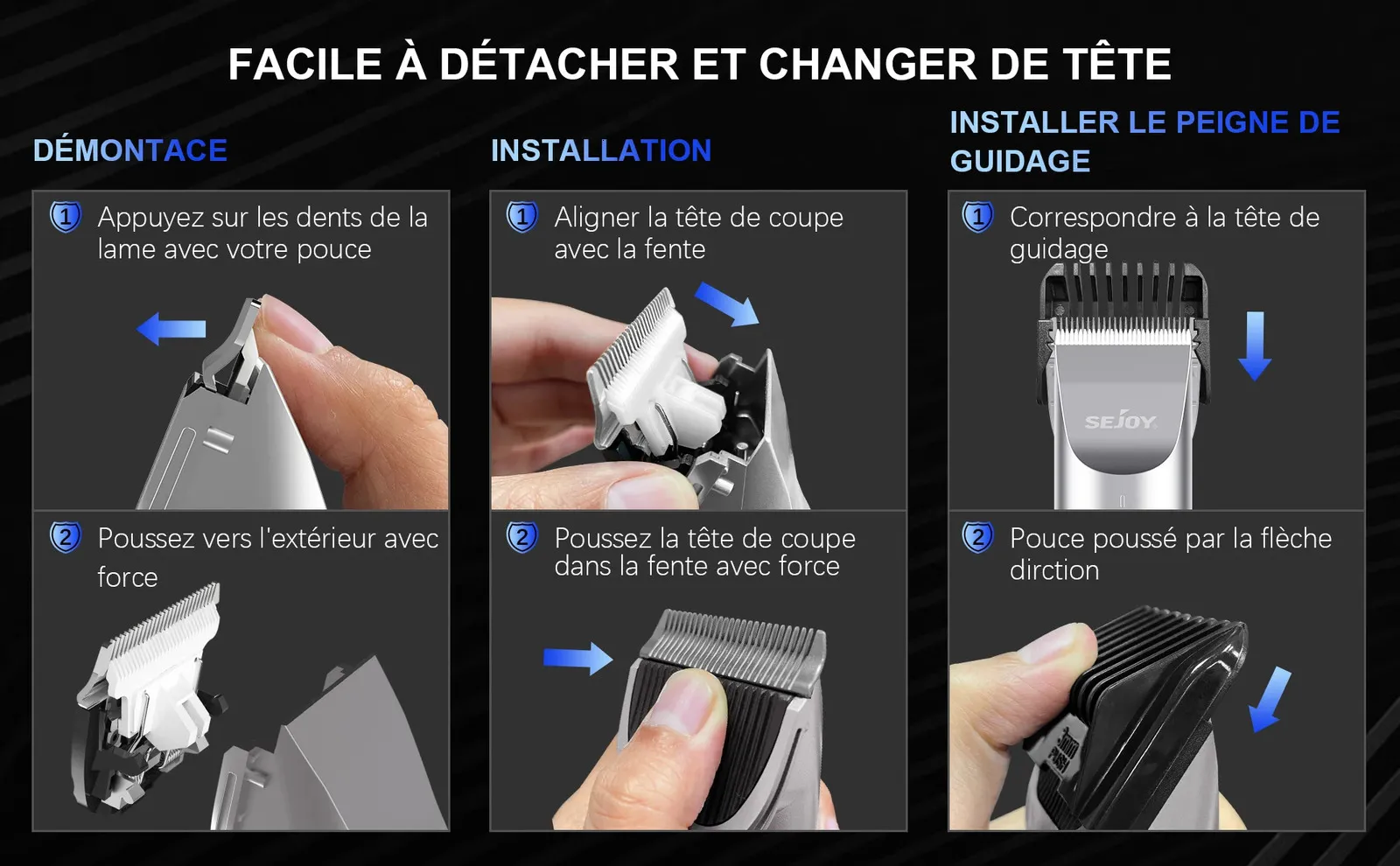 FACILE À DÉTACHER ET CHANGER DE TÊTE

DÉMONTACE

1 Appuyez sur les dents de la lame avec votre pouce

2 Poussez vers l'extérieur avec force

INSTALLATION

1 Aligner la tête de coupe avec la fente

2 Poussez la tête de coupe dans la fente avec force

INSTALLER LE PEIGNE DE GUIDAGE

1 Correspondre à la tête de guidage

SEJOY

2 Pouce poussé par la flèche dirction

3mm PUSH