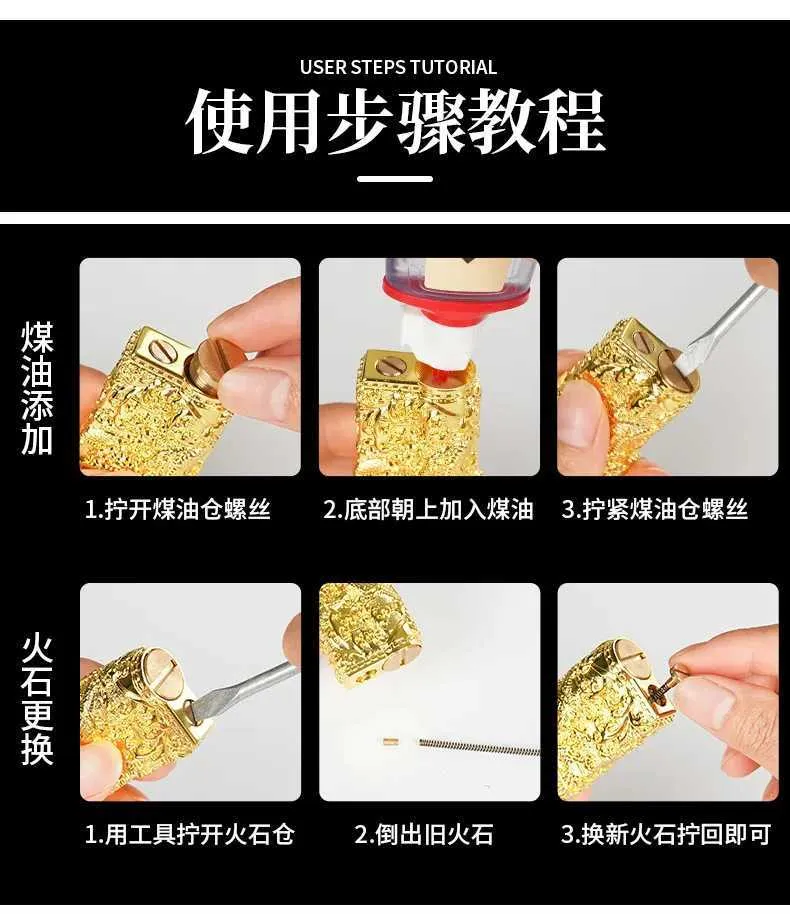 USER STEPS TUTORIAL
使用步骤教程

煤油添加

1.拧开煤油仓螺丝

2.底部朝上加入煤油

3.拧紧煤油仓螺丝

火石更换

1.用工具拧开火石仓

2.倒出旧火石

3.换新火石拧回即可