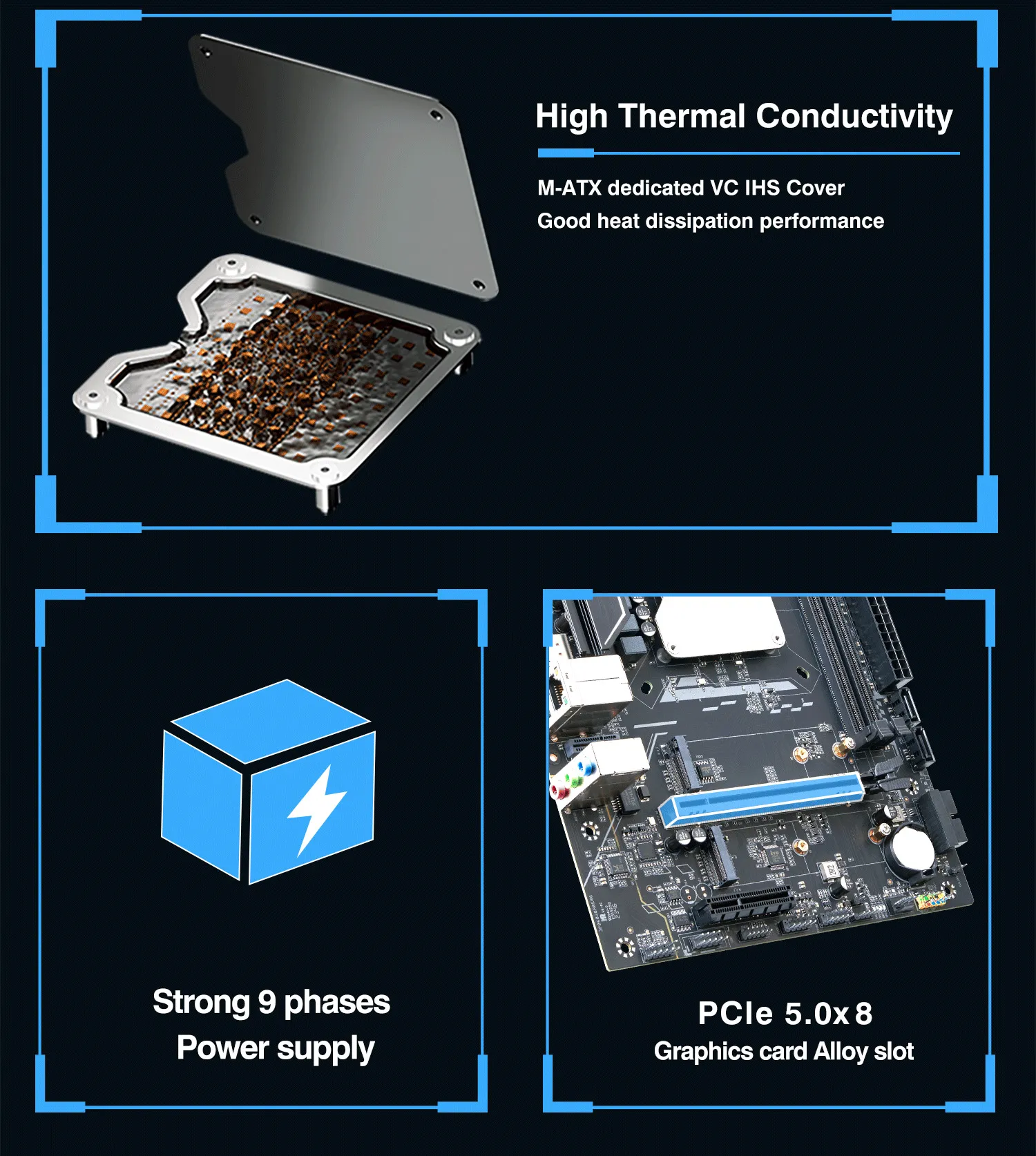 High Thermal Conductivity

M-ATX dedicated VC IHS Cover
Good heat dissipation performance

Strong 9 phases
Power supply

PCIe 5.0x8
Graphics card Alloy slot