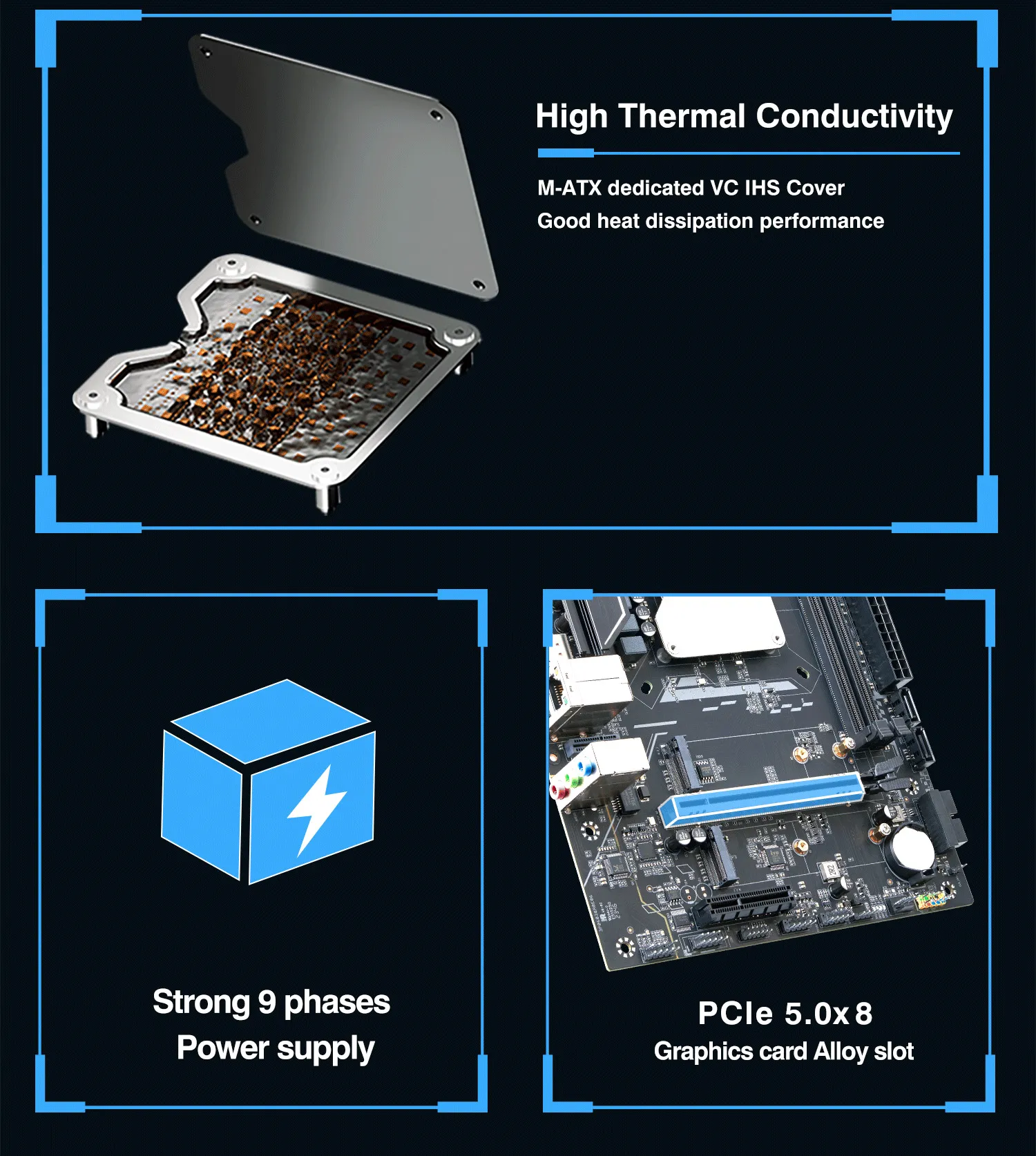 High Thermal Conductivity

M-ATX dedicated VC IHS Cover
Good heat dissipation performance

Strong 9 phases
Power supply

PCIe 5.0x8
Graphics card Alloy slot