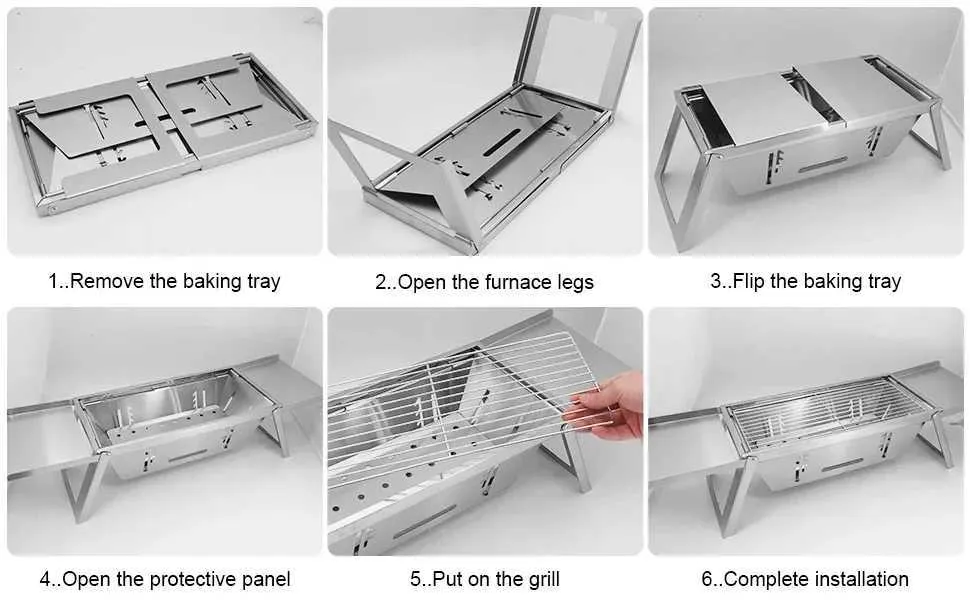 1..Remove the baking tray

2..Open the furnace legs

3..Flip the baking tray

4..Open the protective panel

5..Put on the grill

6..Complete installation