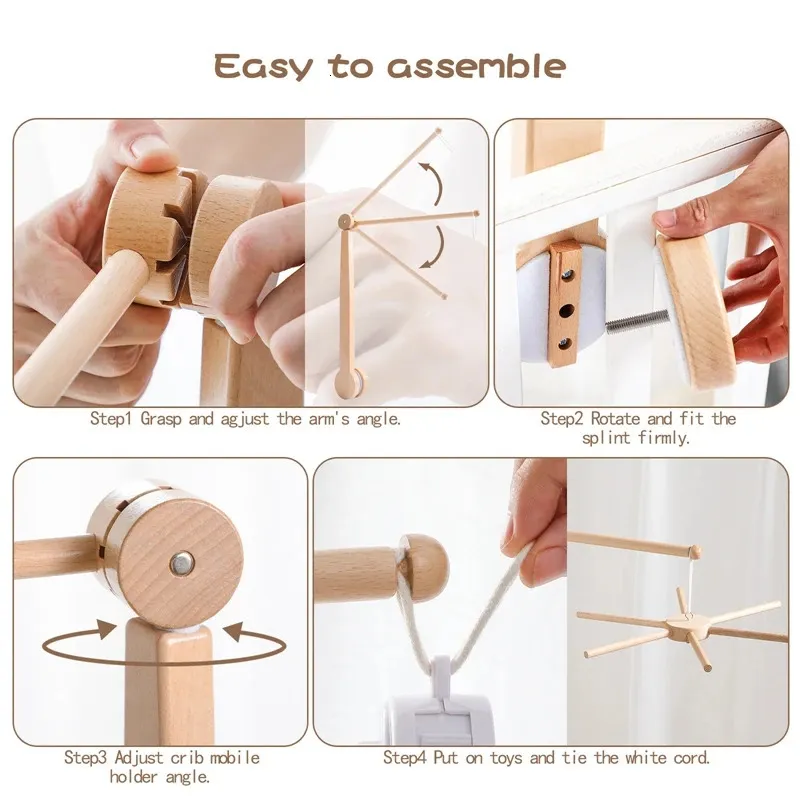 Easy to assemble

Step1 Grasp and agjust the arm's angle.

Step2 Rotate and fit the splint firmly.

Step3 Adjust crib mobile holder angle.

Step4 Put on toys and tie the white cord.