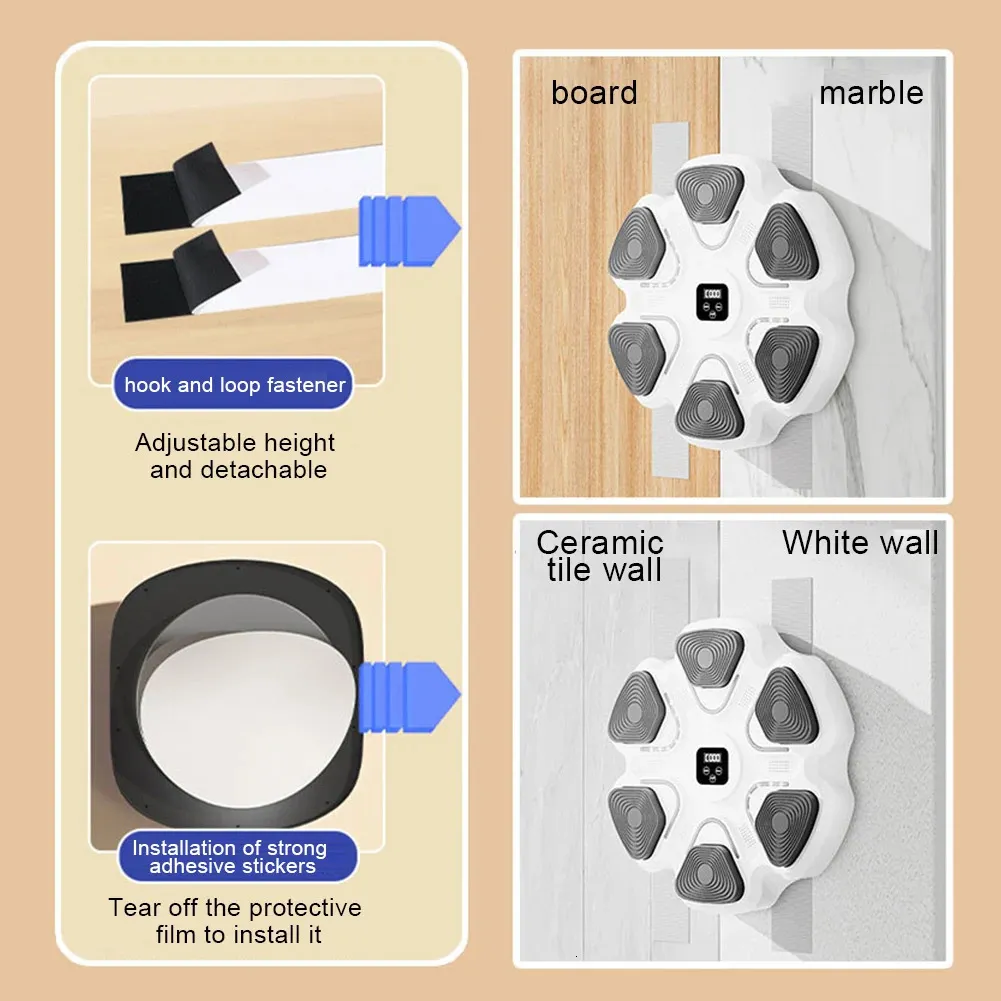 hook and loop fastener

Adjustable height and detachable

Installation of strong adhesive stickers

Tear off the protective film to install it

board

marble

Ceramic tile wall

White wall