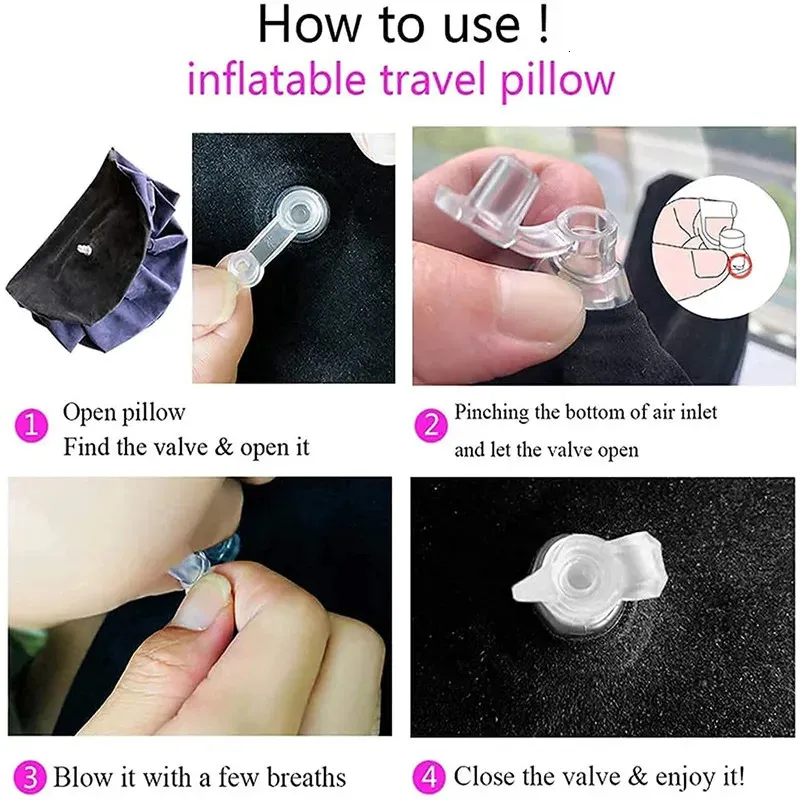 How to use !
inflatable travel pillow

1 Open pillow
Find the valve & open it

2 Pinching the bottom of air inlet
and let the valve open

3 Blow it with a few breaths

4 Close the valve & enjoy it!