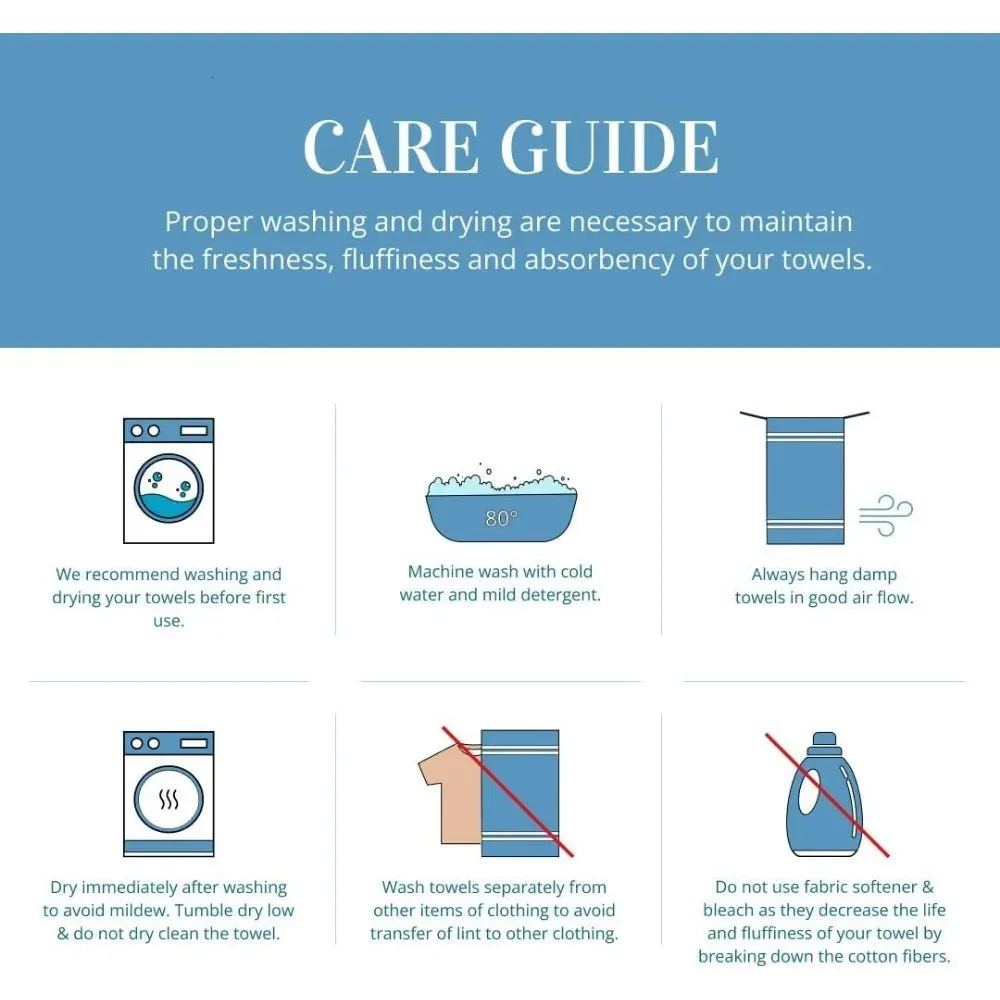 CARE GUIDE

Proper washing and drying are necessary to maintain the freshness, fluffiness and absorbency of your towels.

We recommend washing and drying your towels before first use.

80°

Machine wash with cold water and mild detergent.

Always hang damp towels in good air flow.

Dry immediately after washing to avoid mildew. Tumble dry low & do not dry clean the towel.

Wash towels separately from other items of clothing to avoid transfer of lint to other clothing.

Do not use fabric softener & bleach as they decrease the life and fluffiness of your towel by breaking down the cotton fibers.