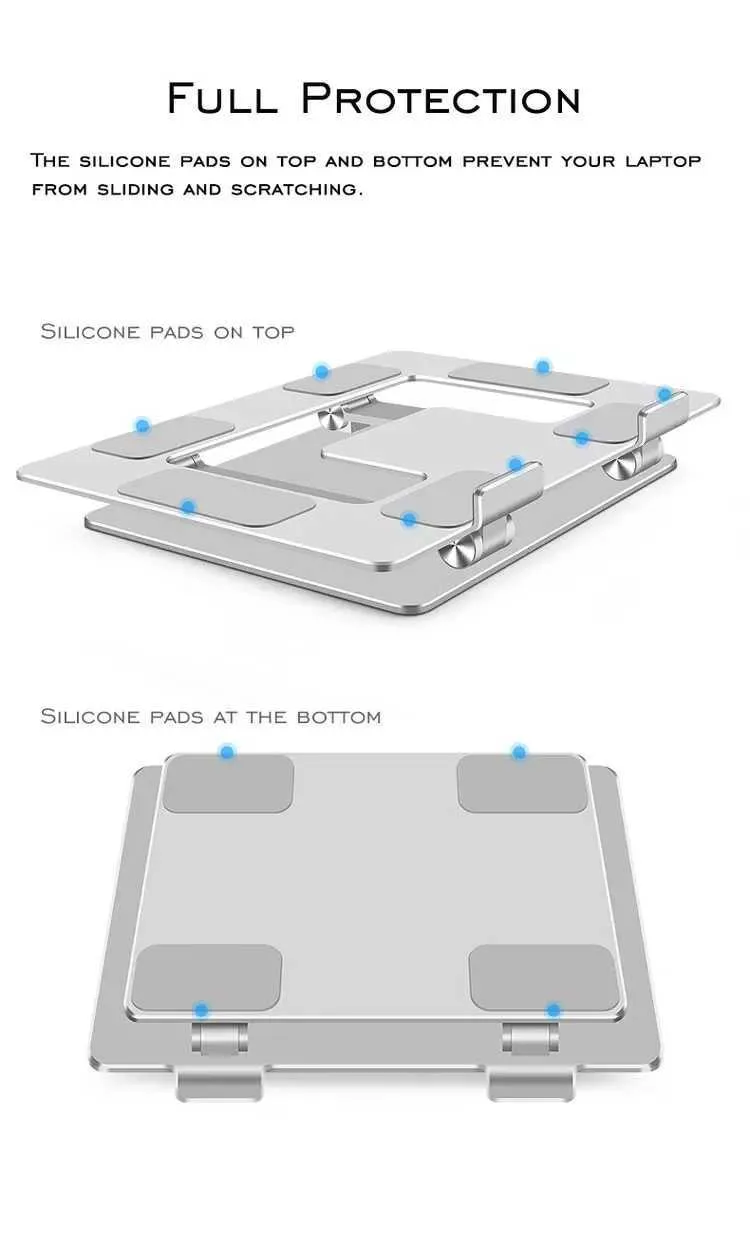 Full Protection

The silicone pads on top and bottom prevent your laptop from sliding and scratching.

Silicone pads on top

Silicone pads at the bottom