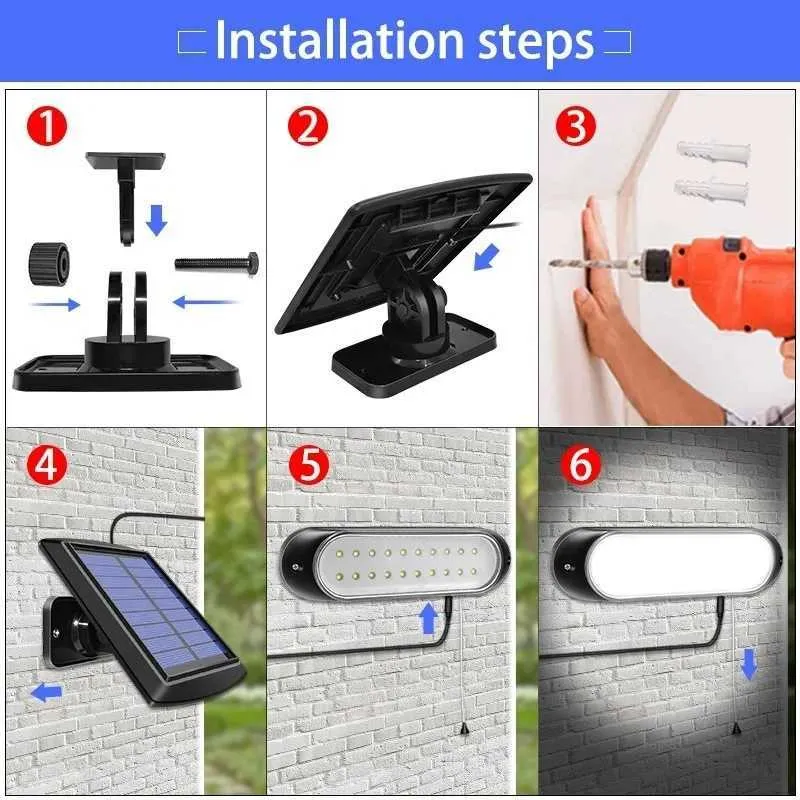 Installation steps

1

2

3

4

5

6