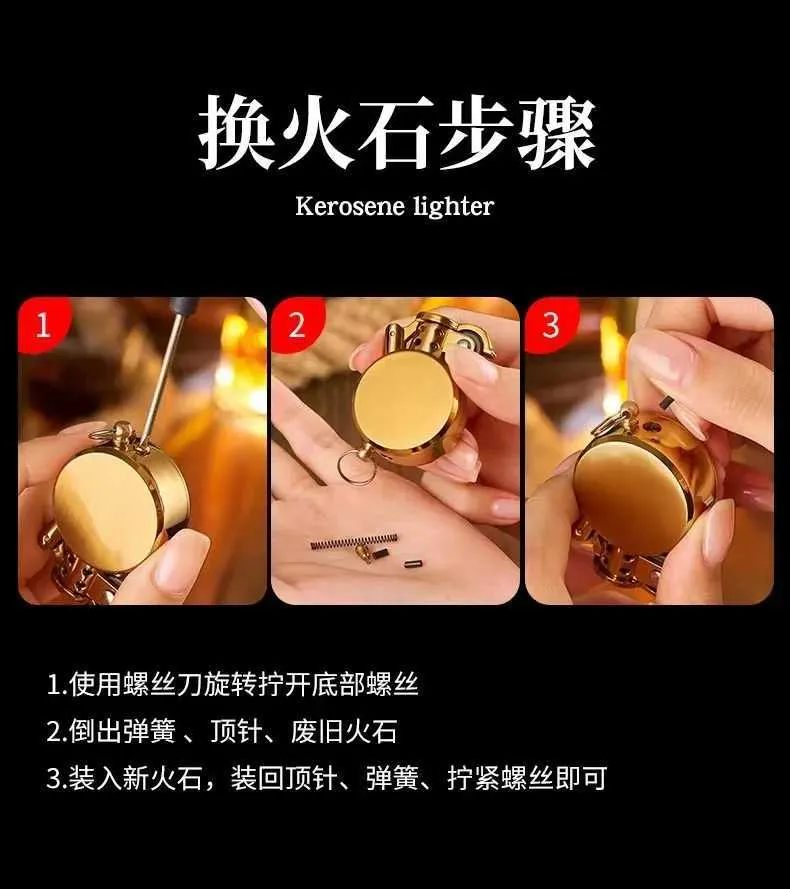 换火石步骤

Kerosene lighter

1

2

3

1.使用螺丝刀旋转拧开底部螺丝
2.倒出弹簧 、顶针、废旧火石
3.装入新火石，装回顶针、弹簧、拧紧螺丝即可